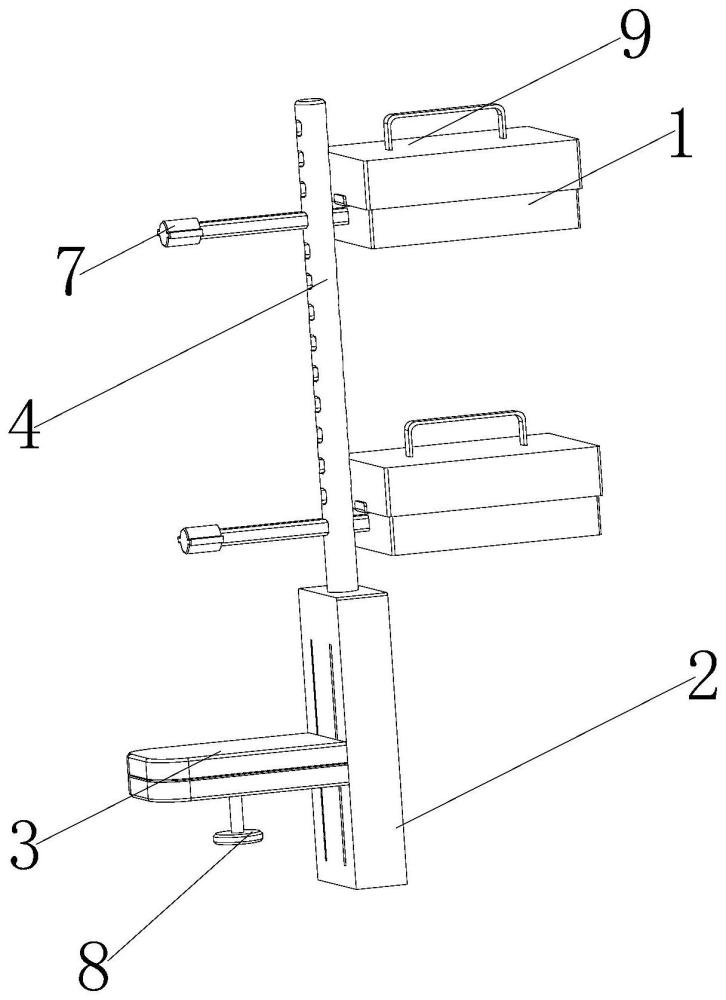 9
1
7
4
2
3
8