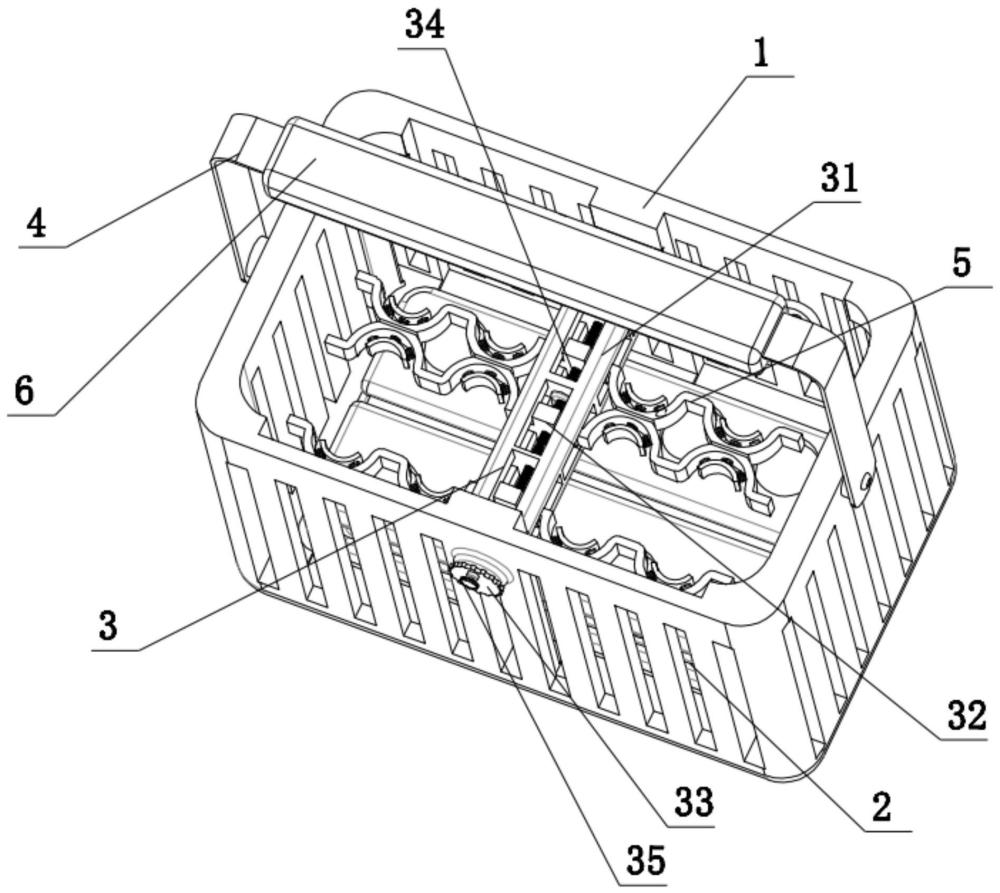 34
1
31
4
5
6
3
32
33
2
35