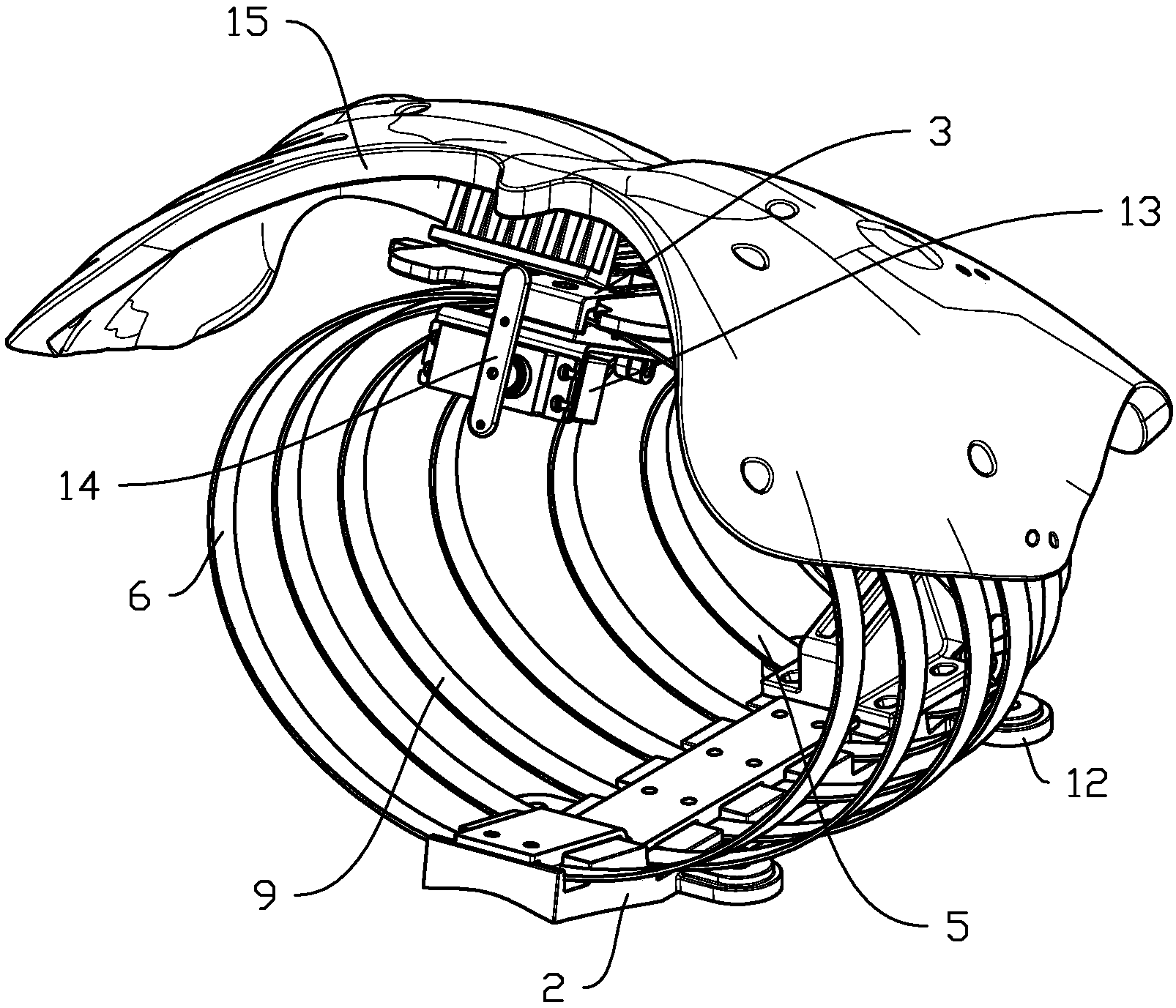 15
3
13
14
6
12
9
5
2