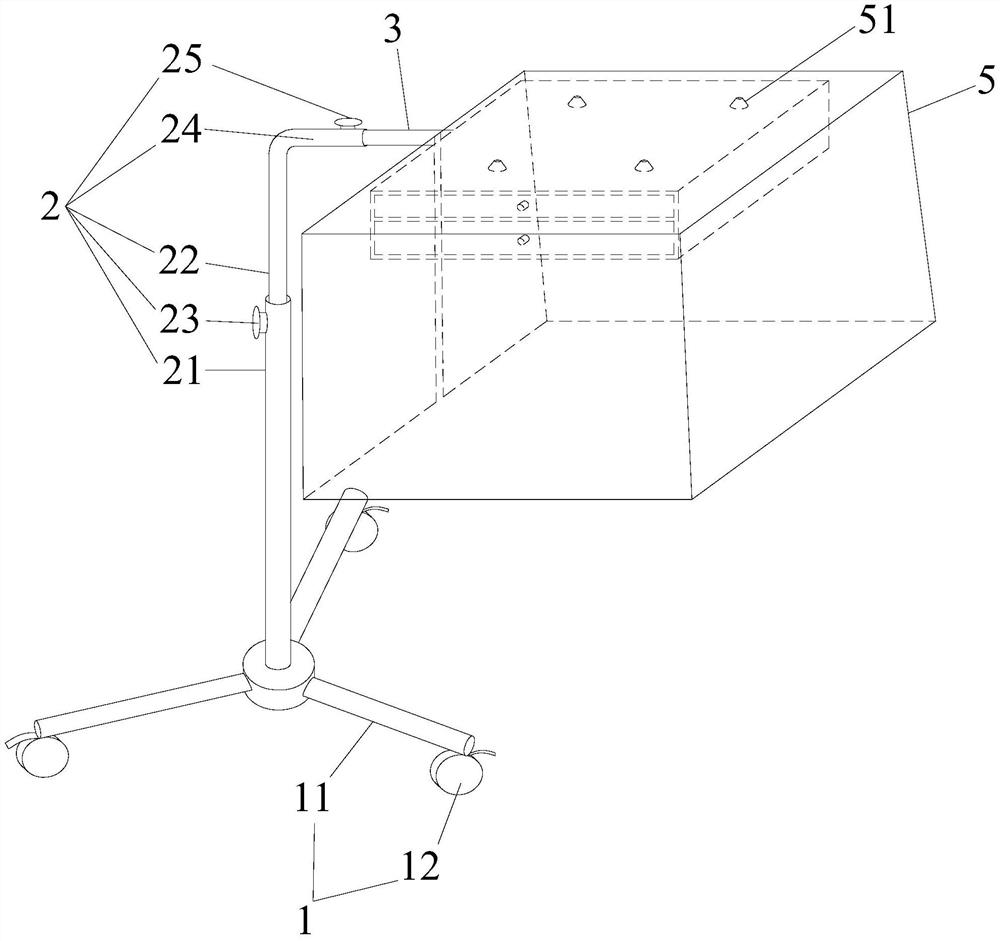 25
3
51
5
24
2
22
23
21
11
12
1