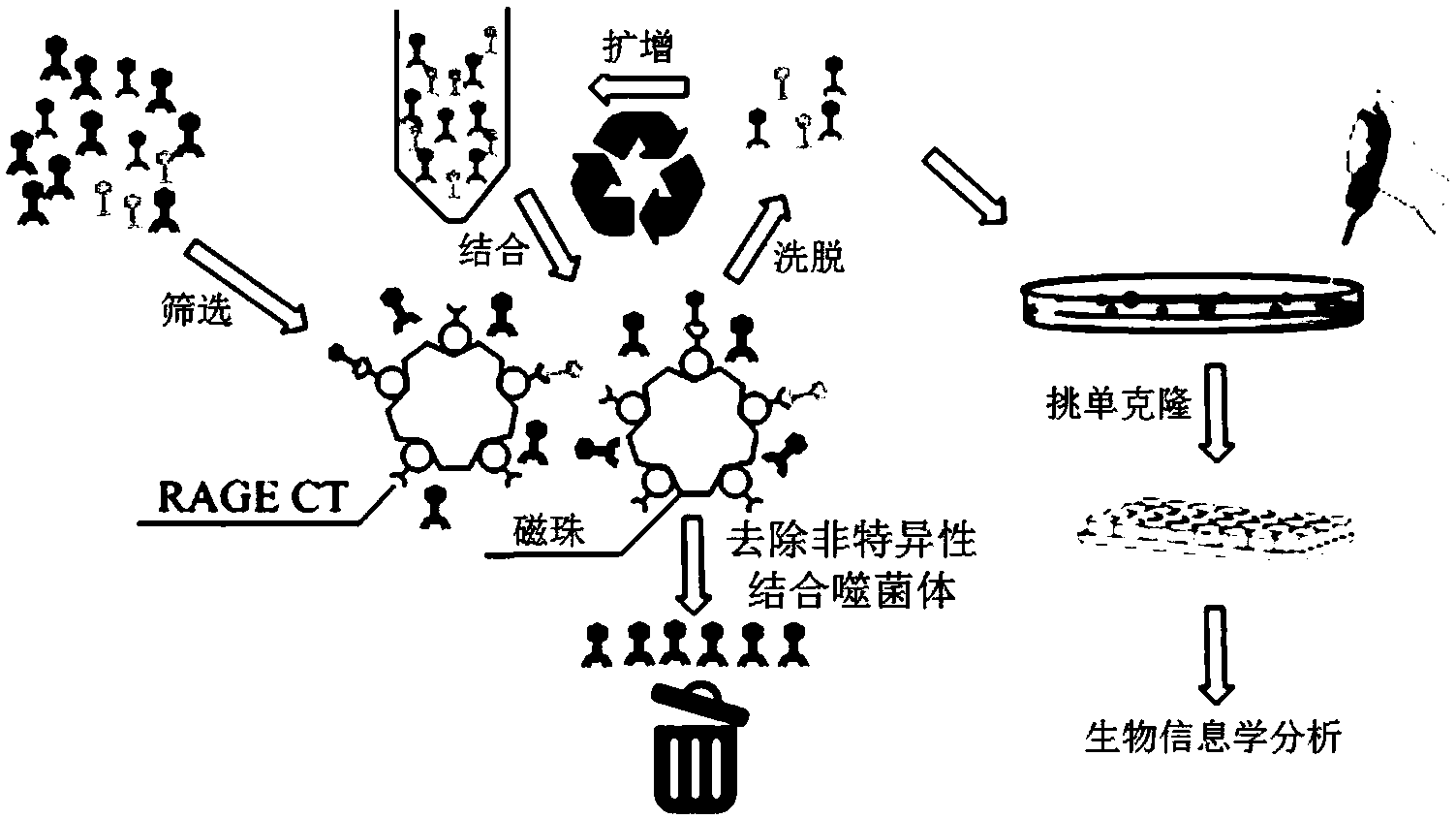 扩增

结合

洗脱

筛选

RAGE CT

磁珠

去除非特异性结合噬菌体

挑单克隆

生物信息学分析