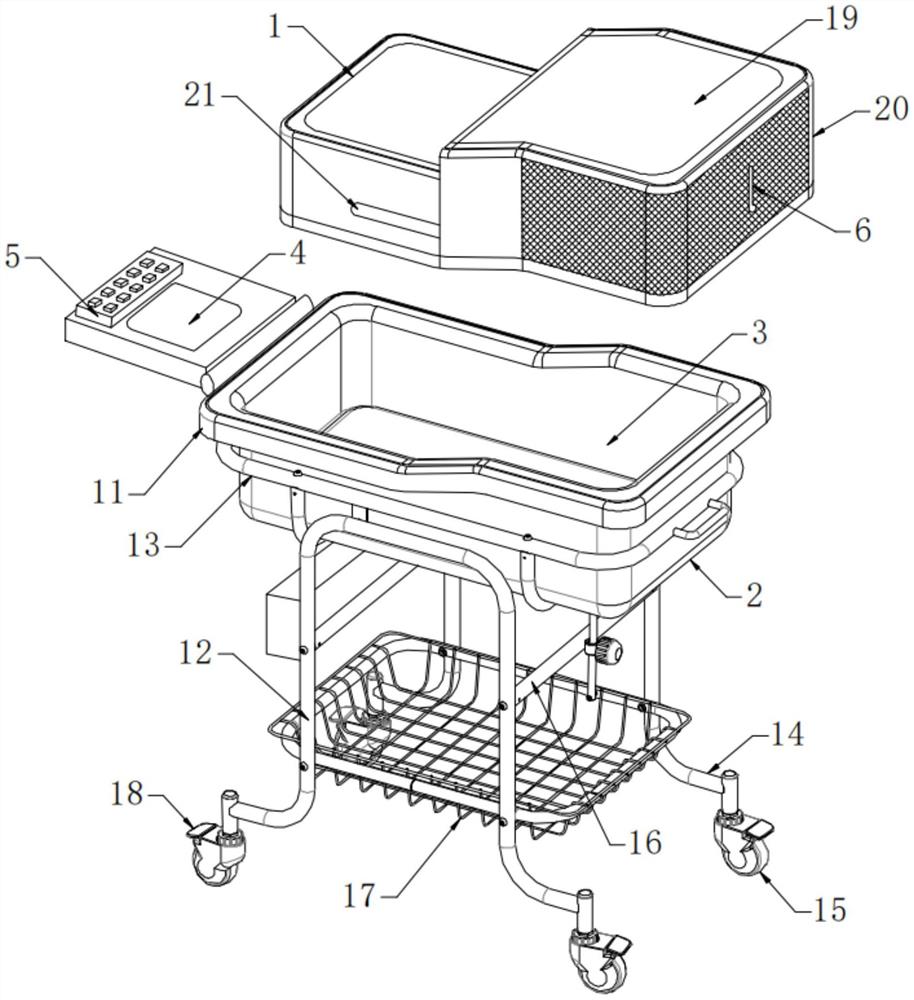 1
19
21
20
6
5
4
3
11
13
2
12
14
18
16
17
15