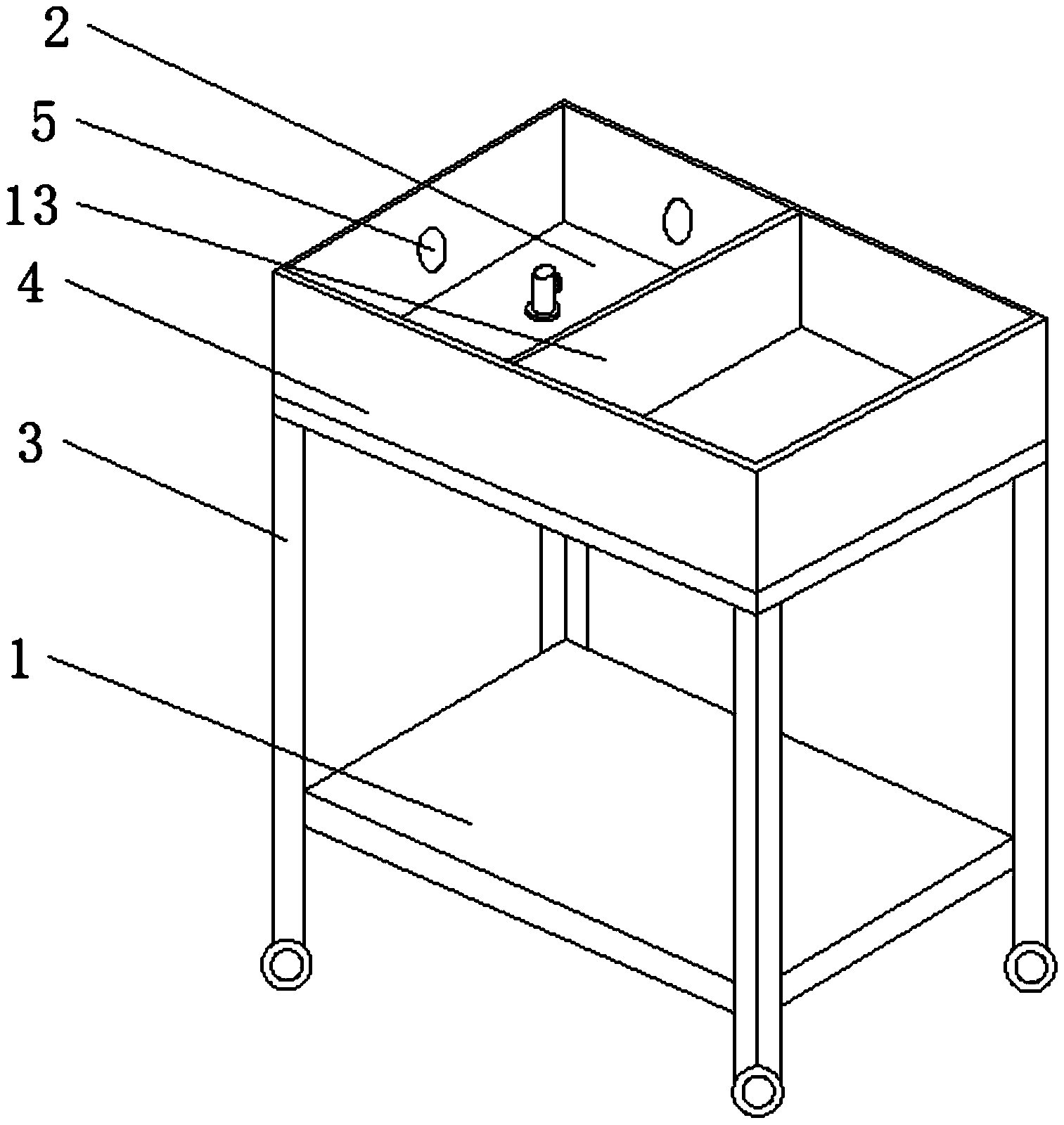 2
5
13
4
3
1