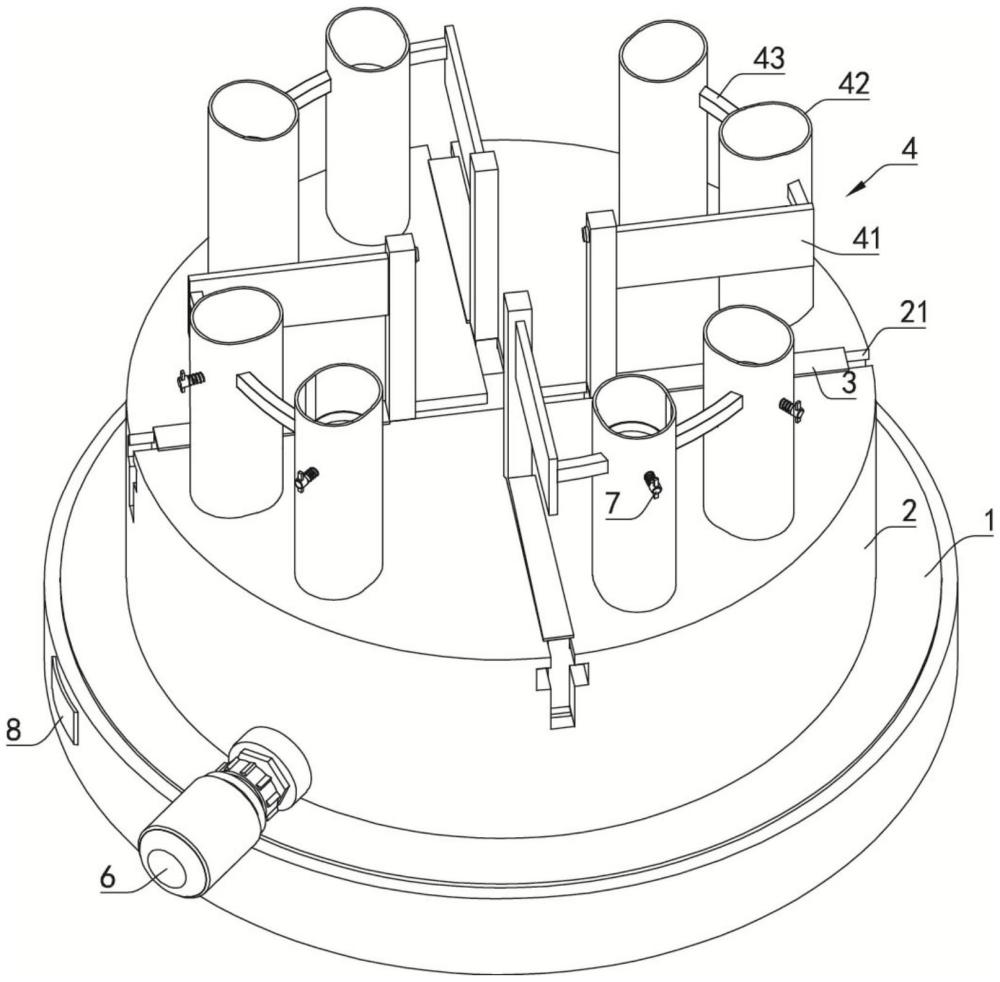 43
42
4
41
21
3
7
2
1
8
6