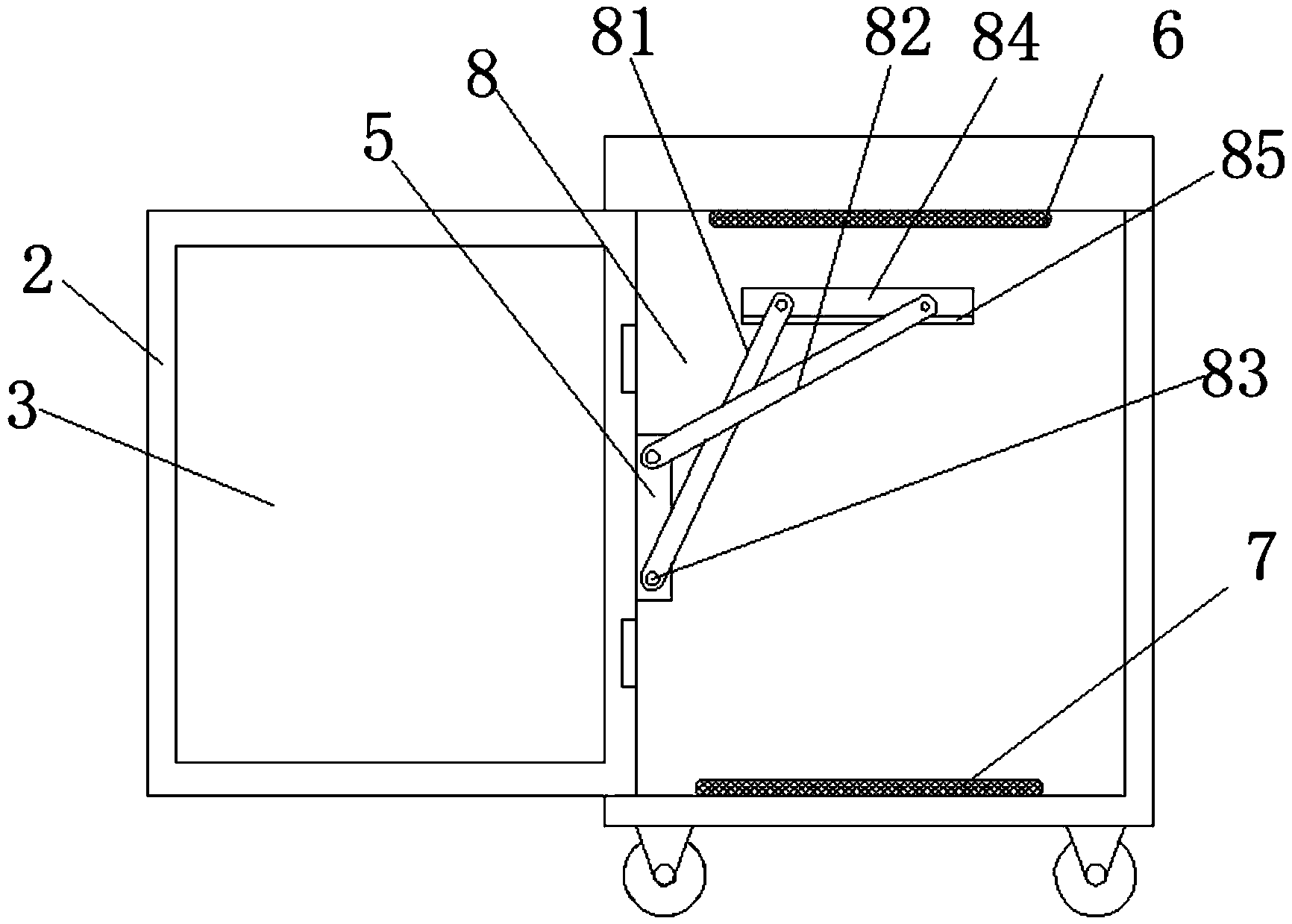 81
82
84
6
8
5
85
2
3
83
7