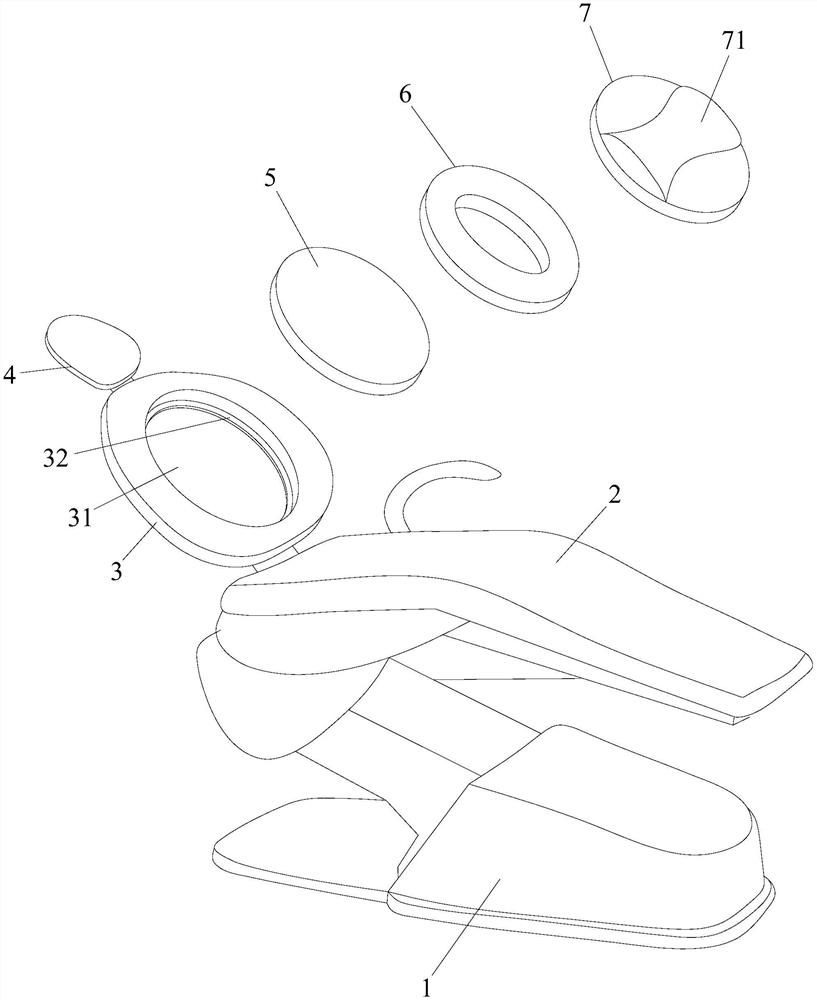 7
71
6
5
4
32
31
3
2
1