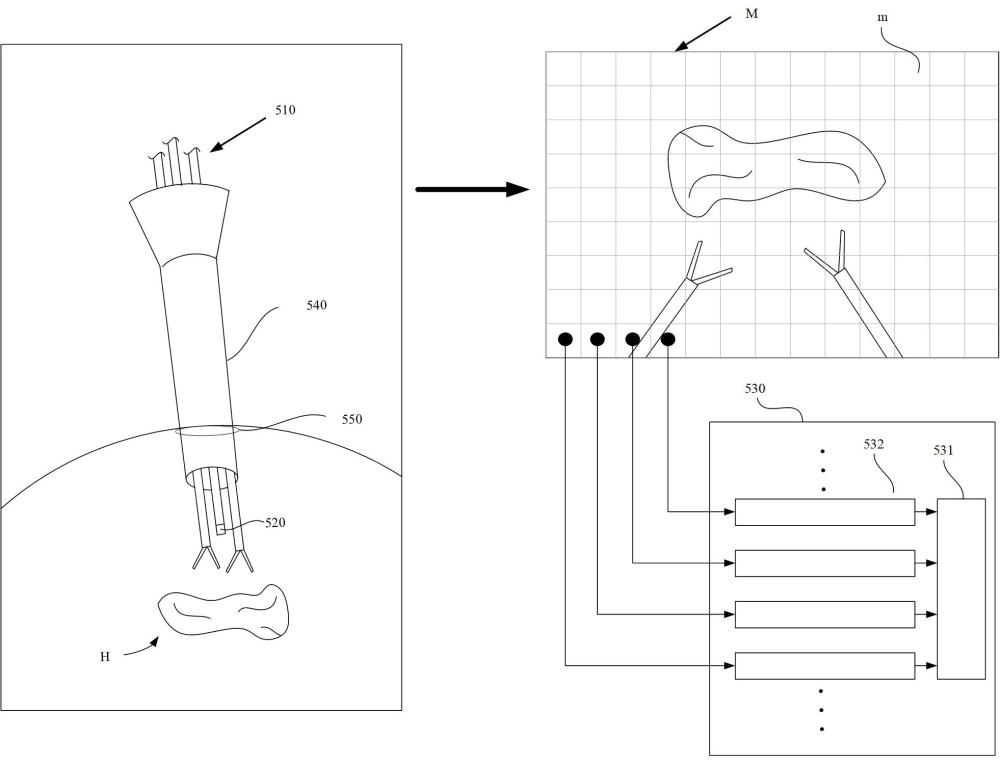 510
540
550
520
H
M
m
530
532
531