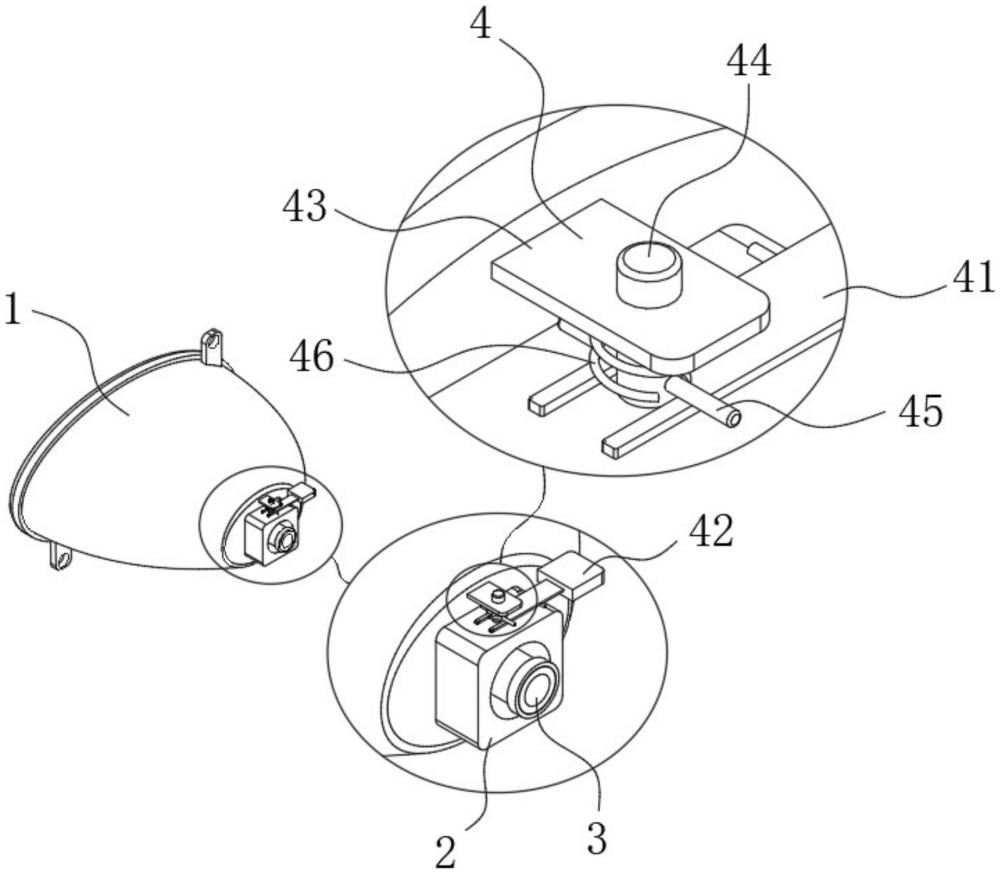 4
44
43
41
1
46
45
42
2
3