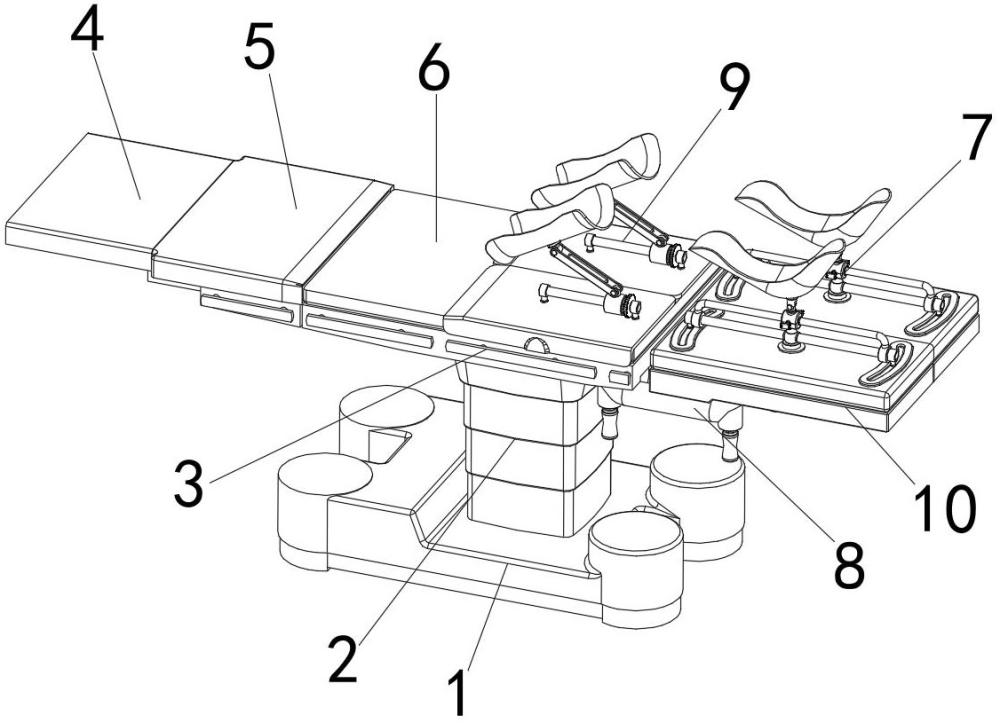 4
5
6
9
7
3
10
8
2
1