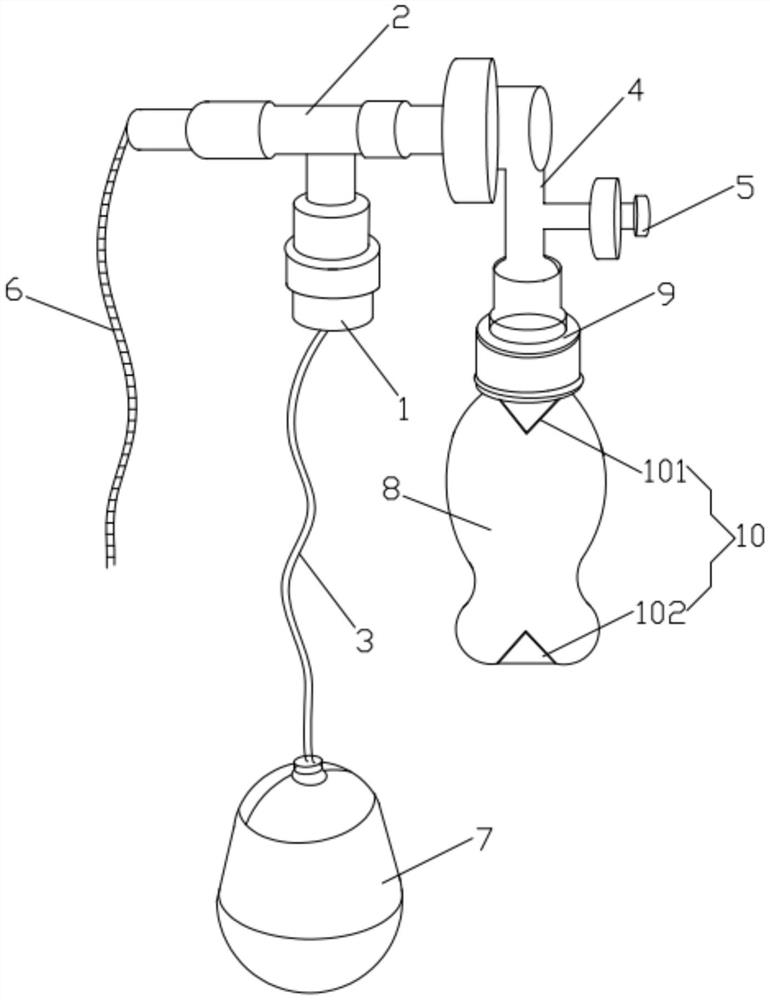 2
4
5
6
9
1
101
8
10
3
102
7