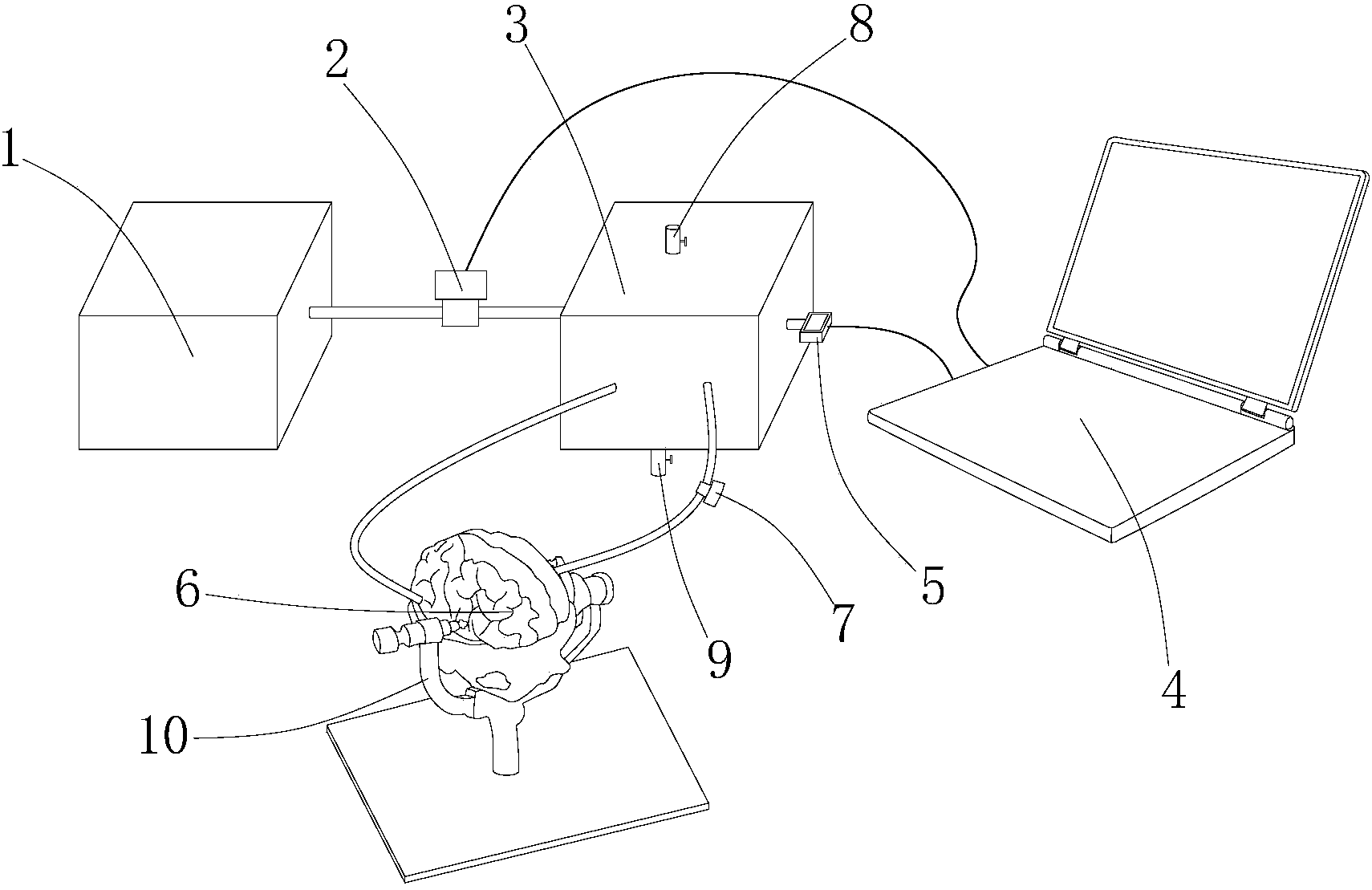 1
2
3
8
6
9
7
5
4
10