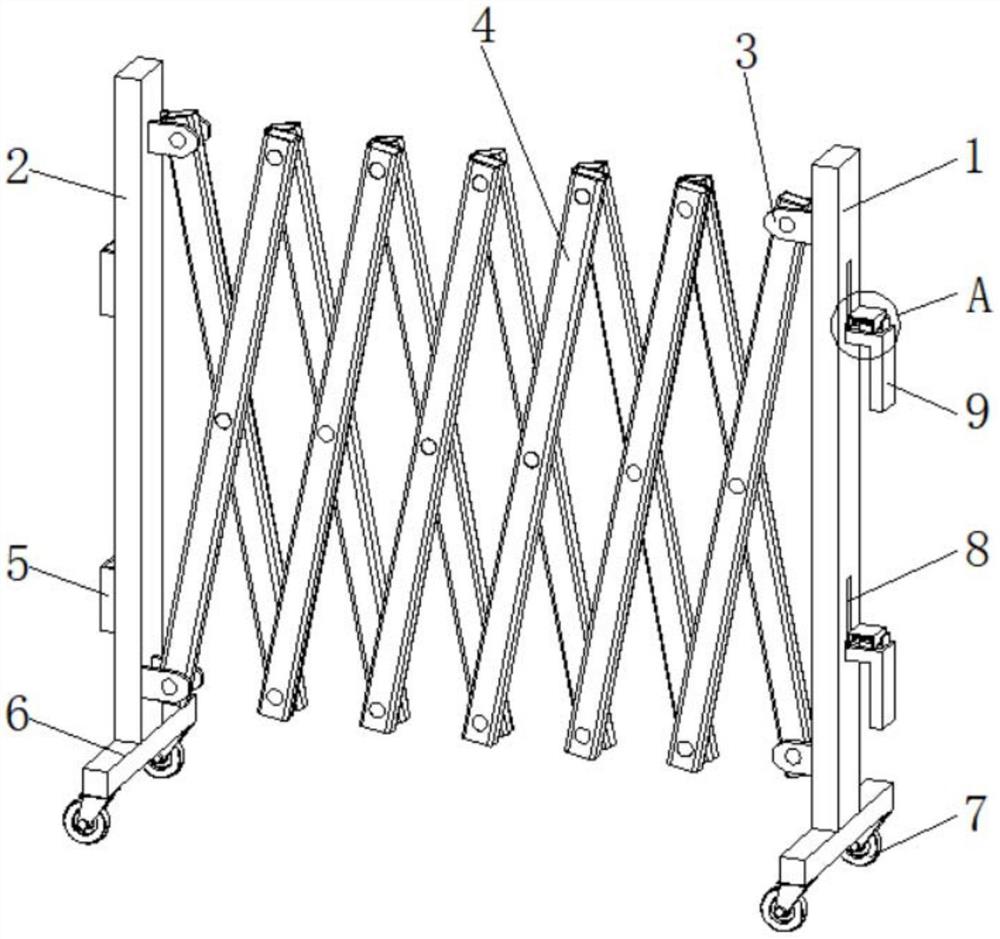 4
3
2
1
A
9
5
8
6
7