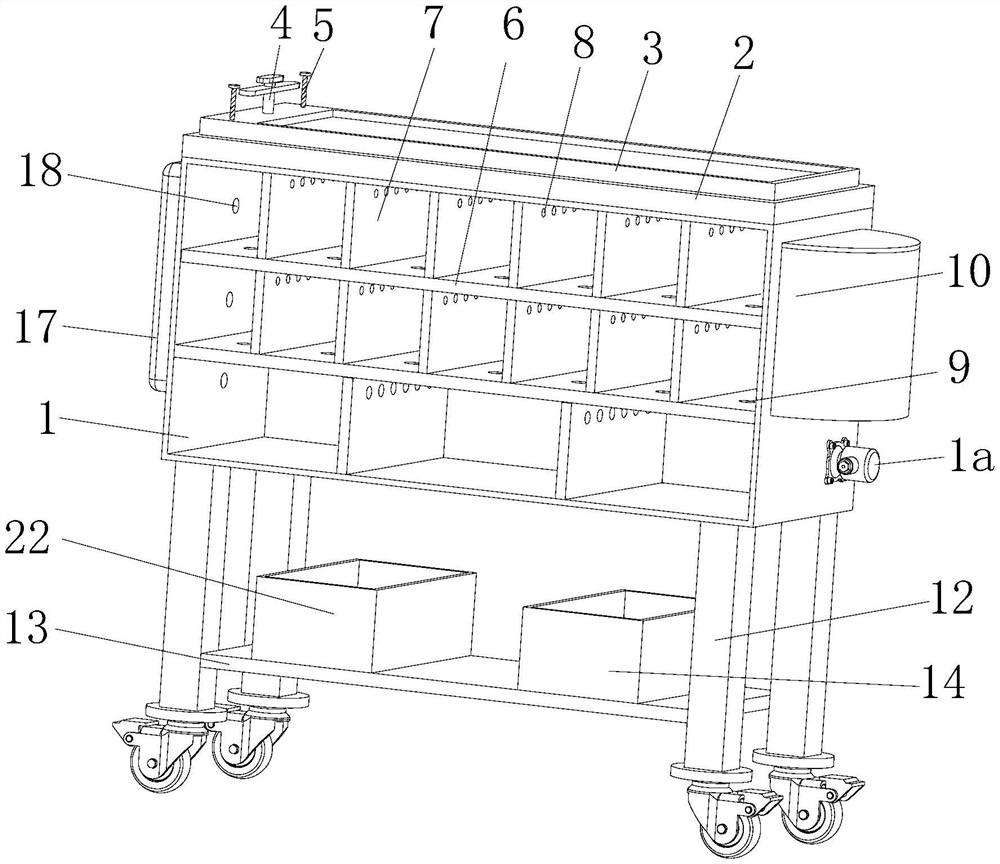 4 5 7 6 8 3 2
18
10
17
9
1
1a
22
12
13
14