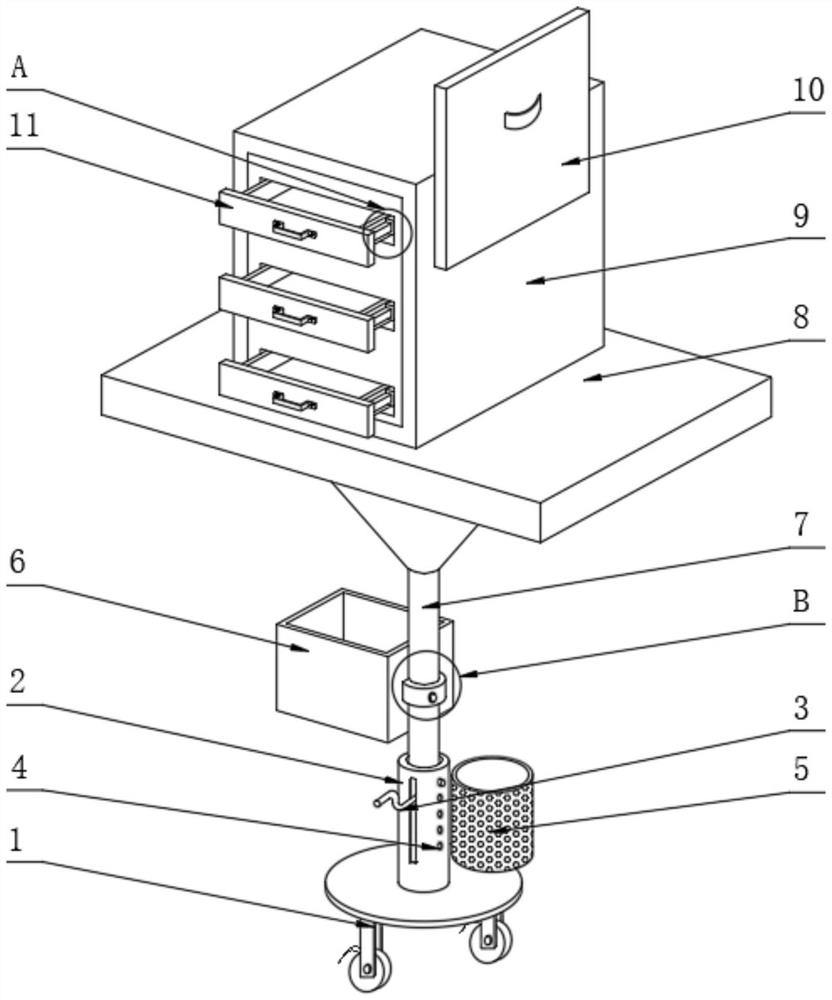 A
11
10
9
8
7
6
B
2
3
4
5
1