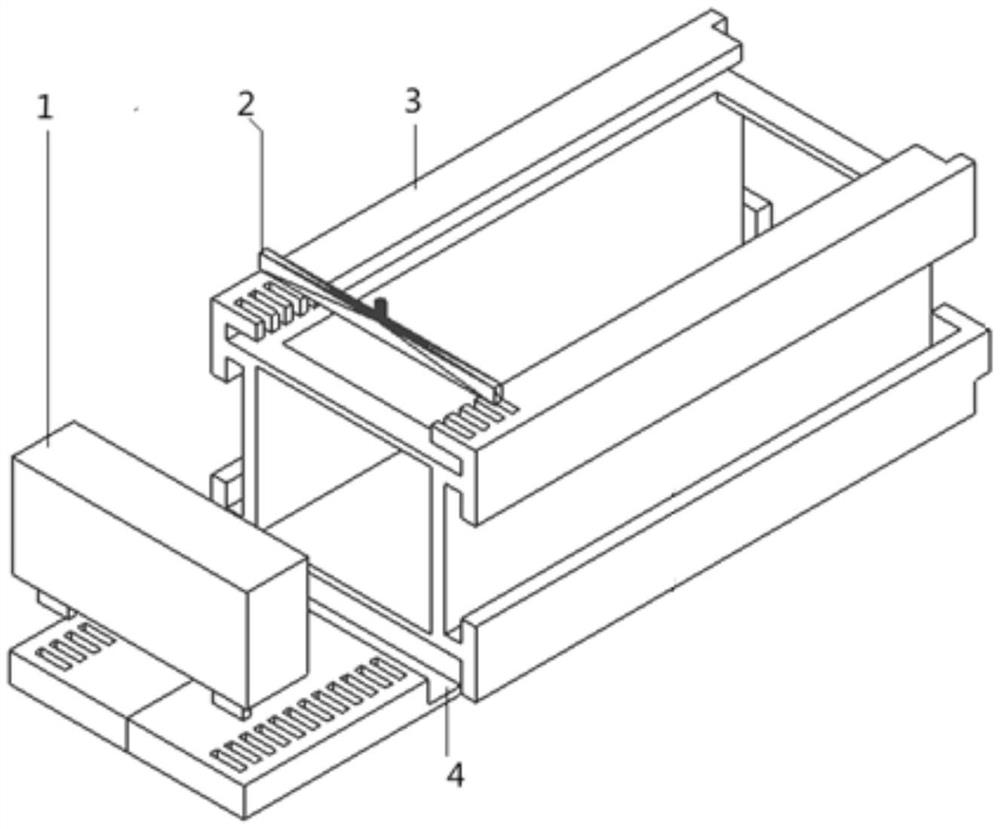 1
2
3
4