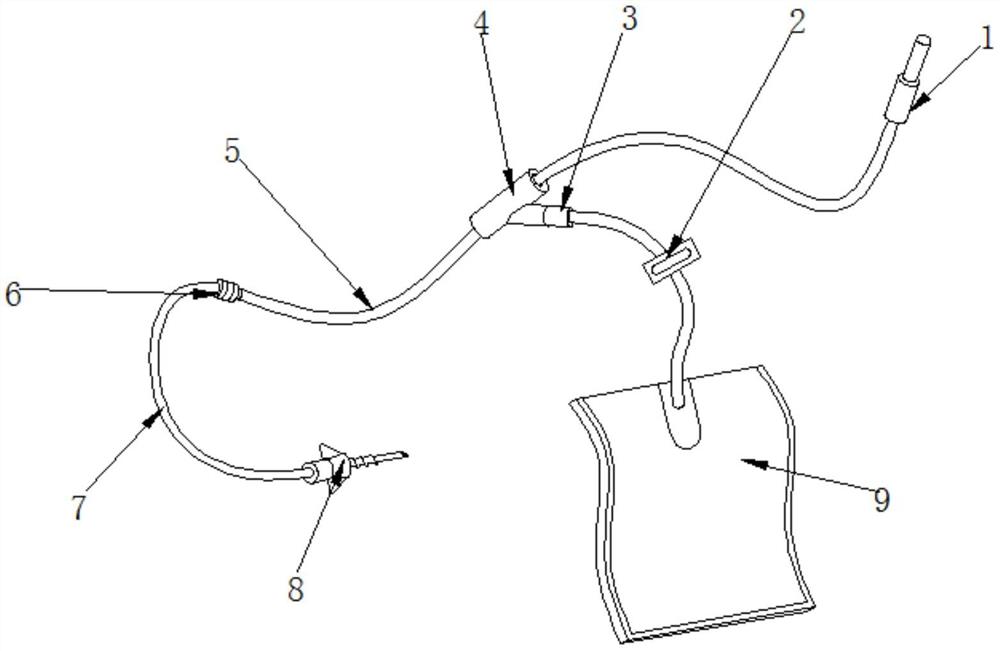 4
3
2
1
5
6
7
8
9