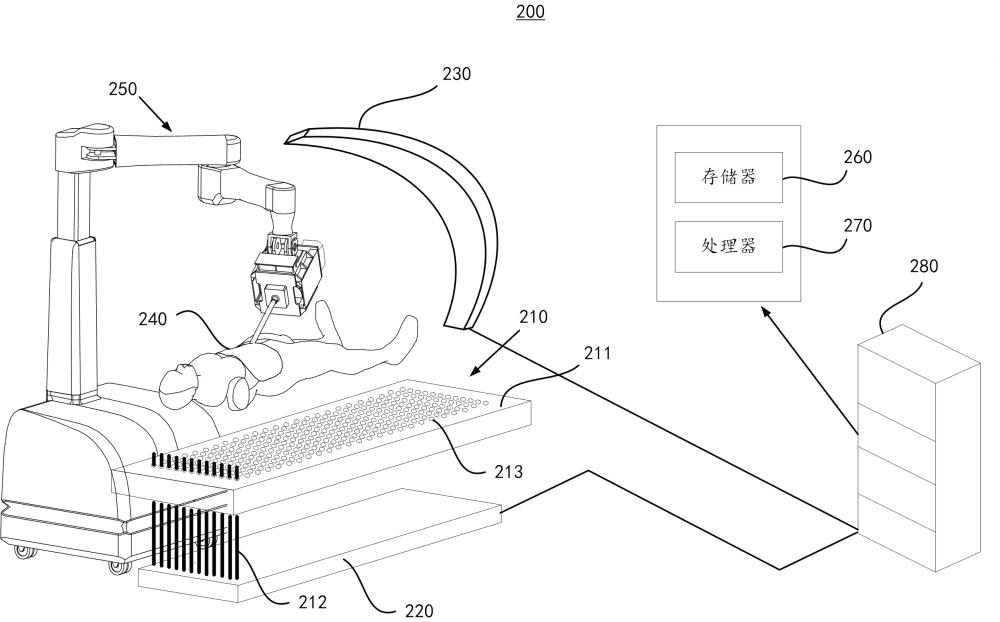 200

250

230

存储器

260

处理器

270

280

240

210

211

213

212

220