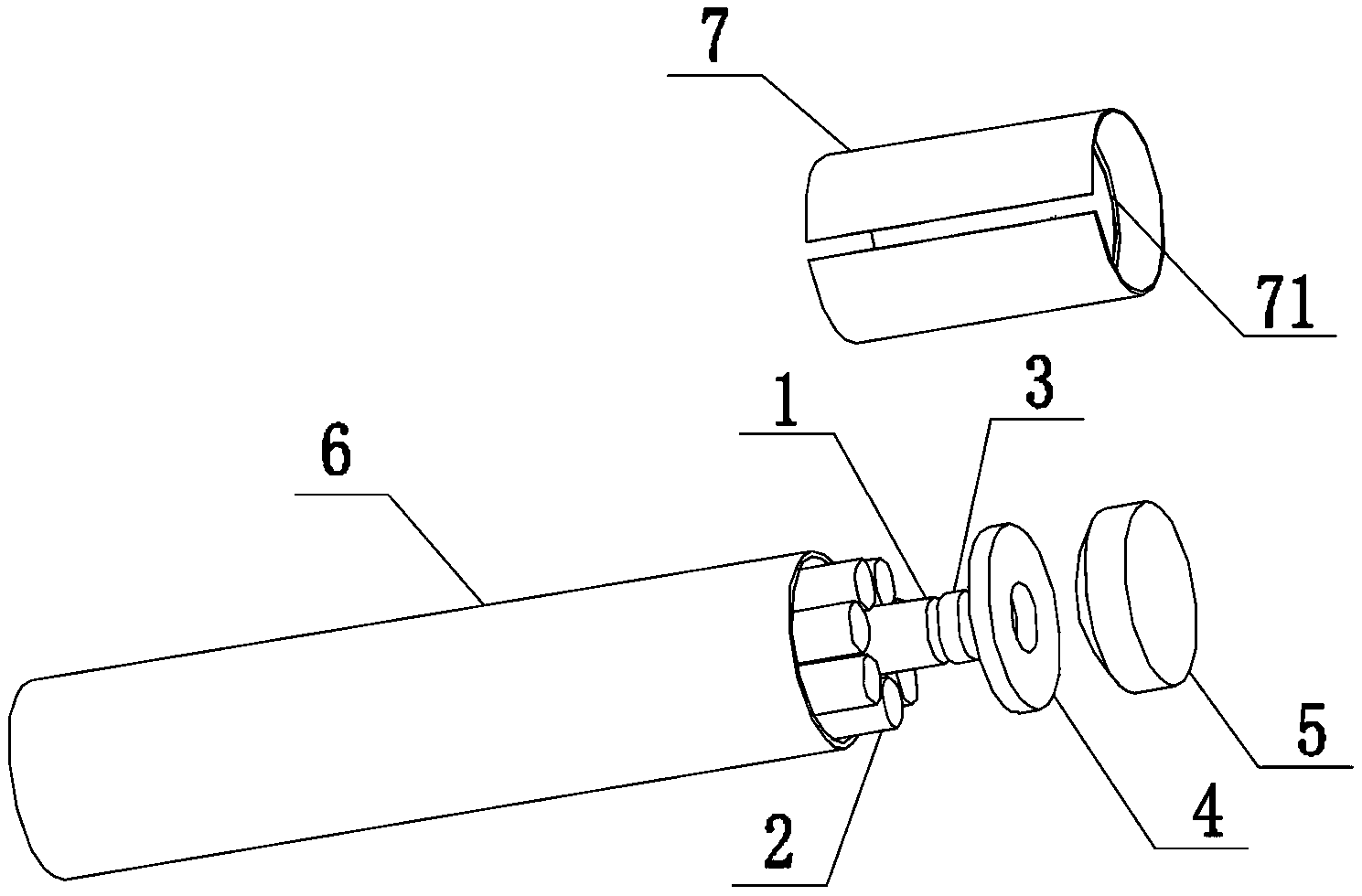 7

71

1

3

6

5

4

2