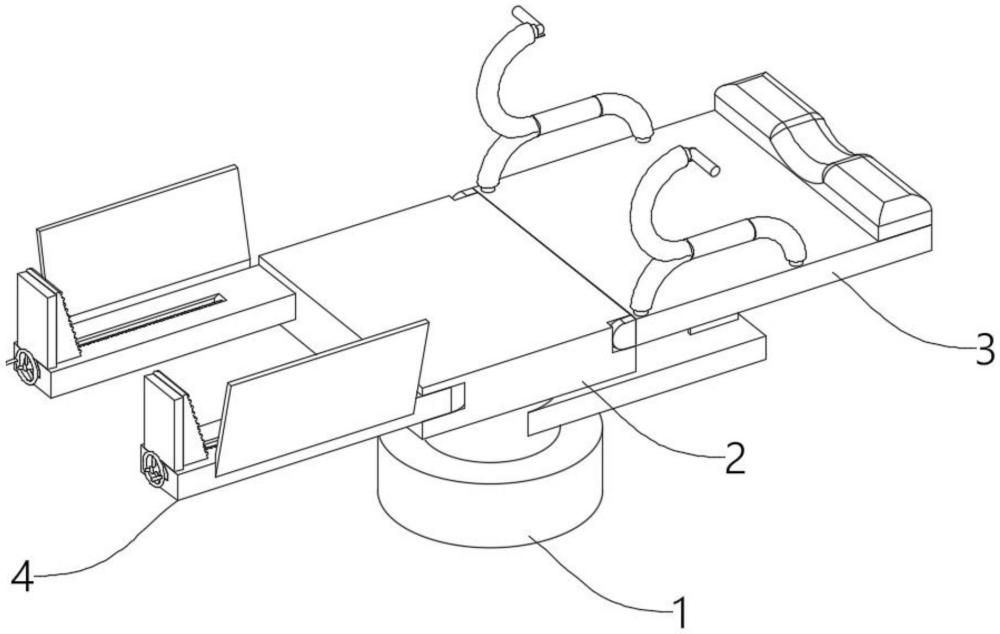 3
2
4
1