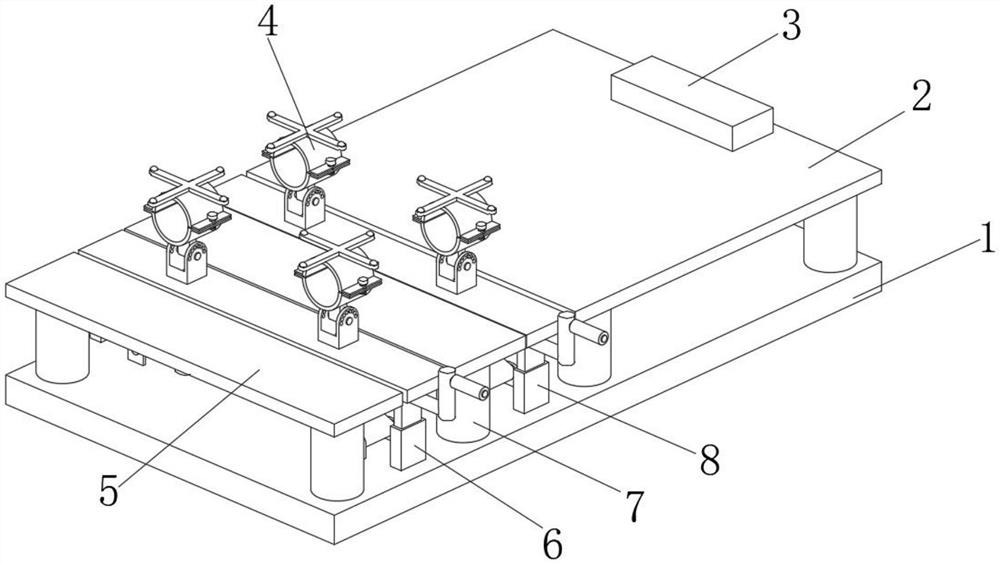 4
3
2
1
5
8
7
6