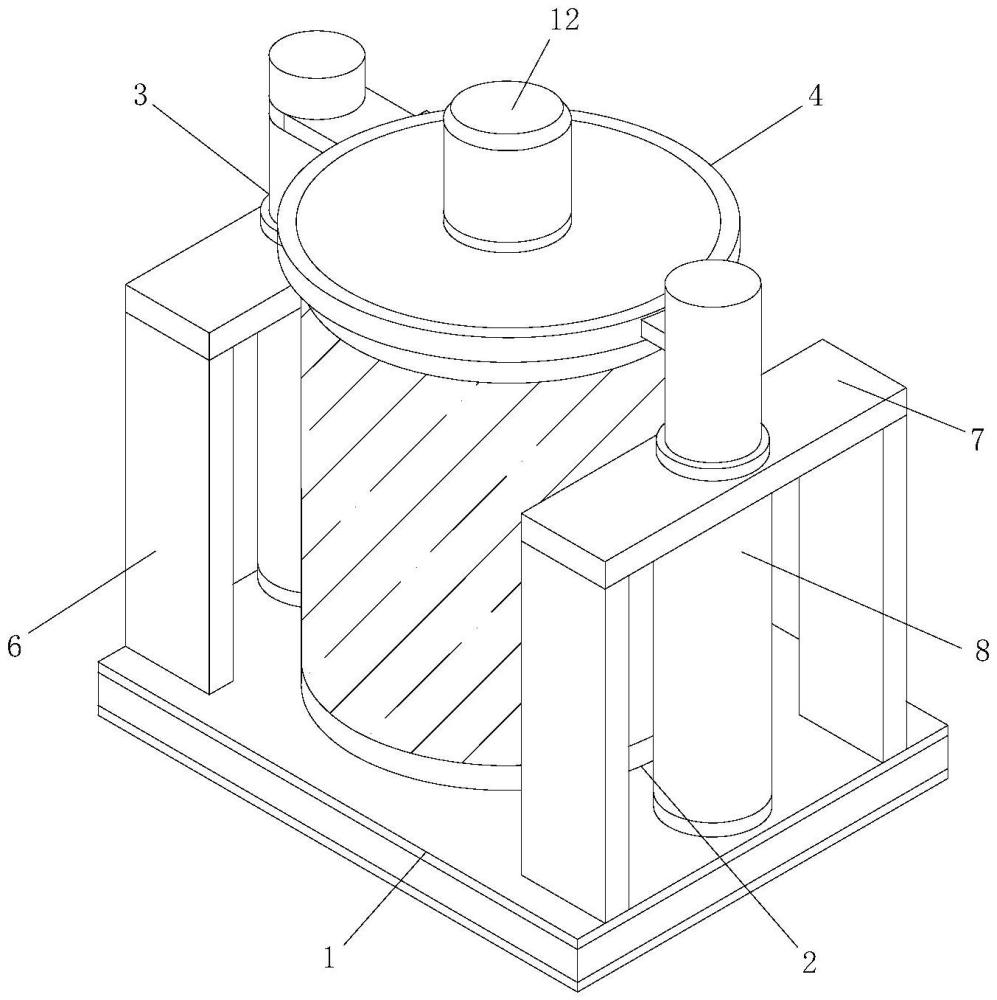 12
3
4
7
6
8
1
2