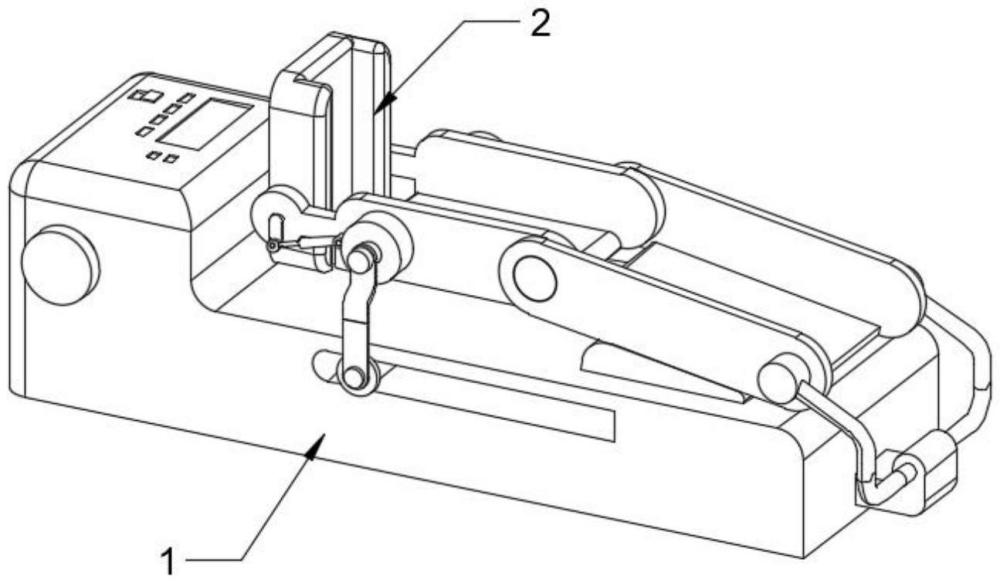 2

1