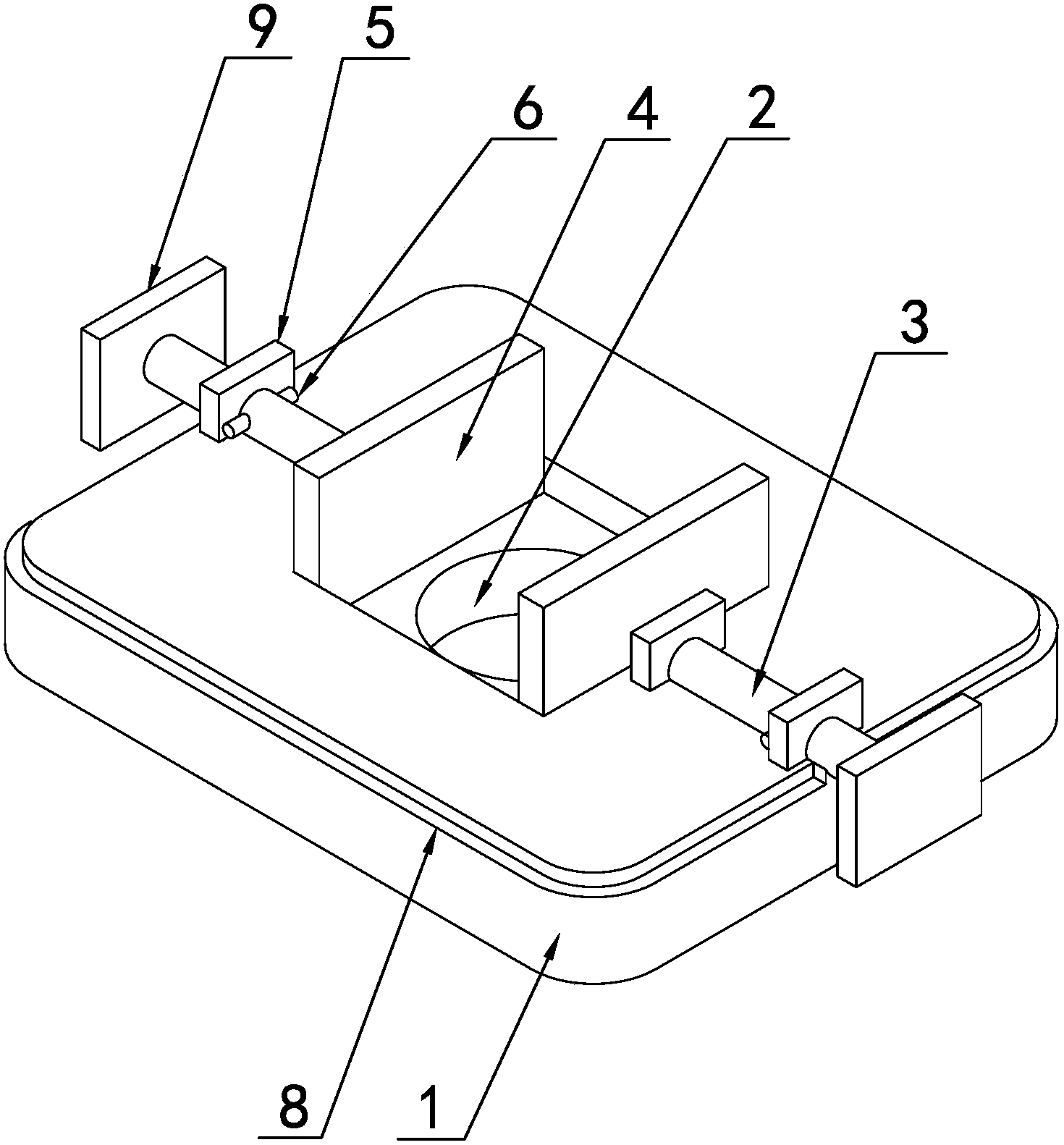 9
5
6
4
2
3
8
1