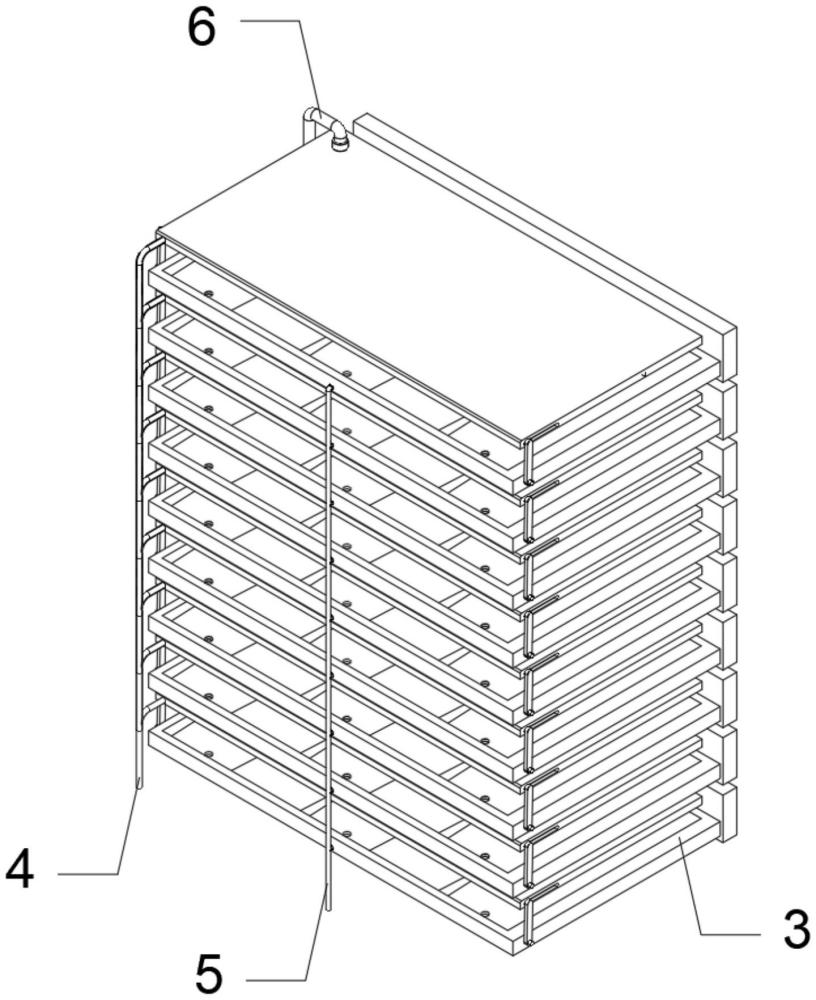 6
4
5
3