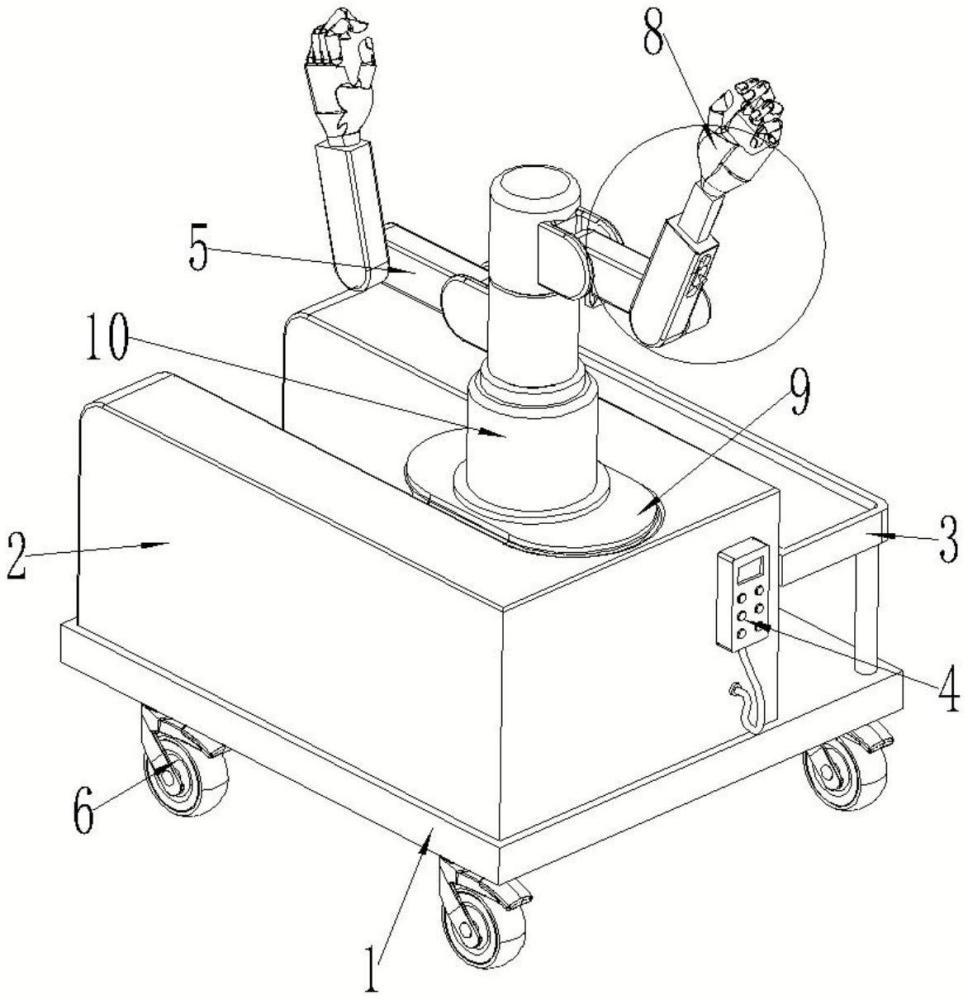 8

5

10

9

2

3

4

6

1