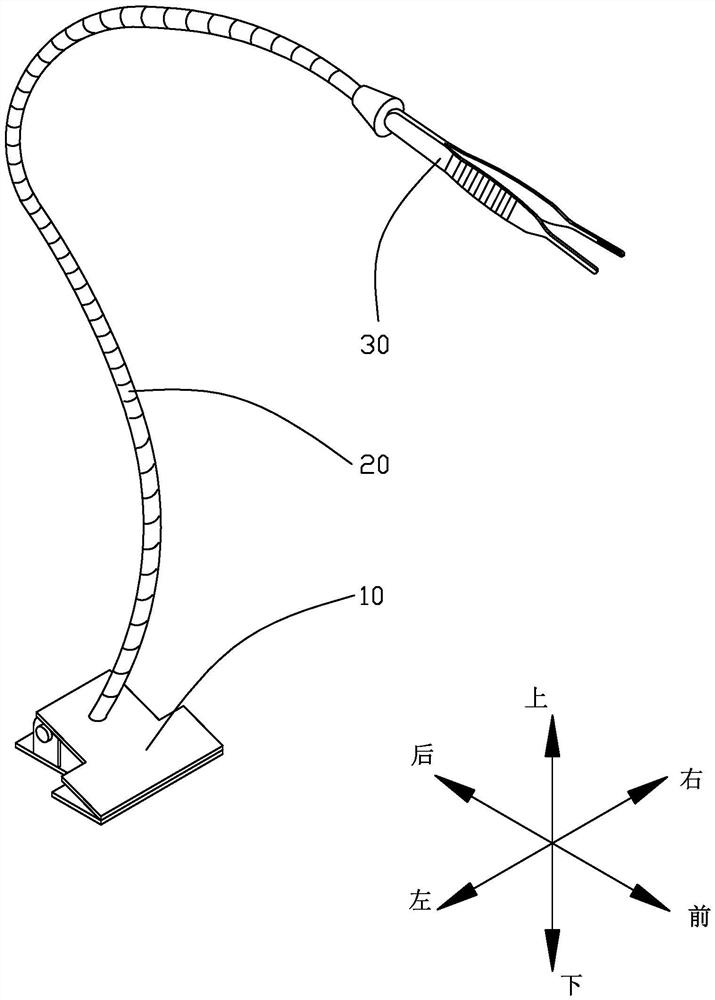 30

20

10

上

后

右

左

前

下