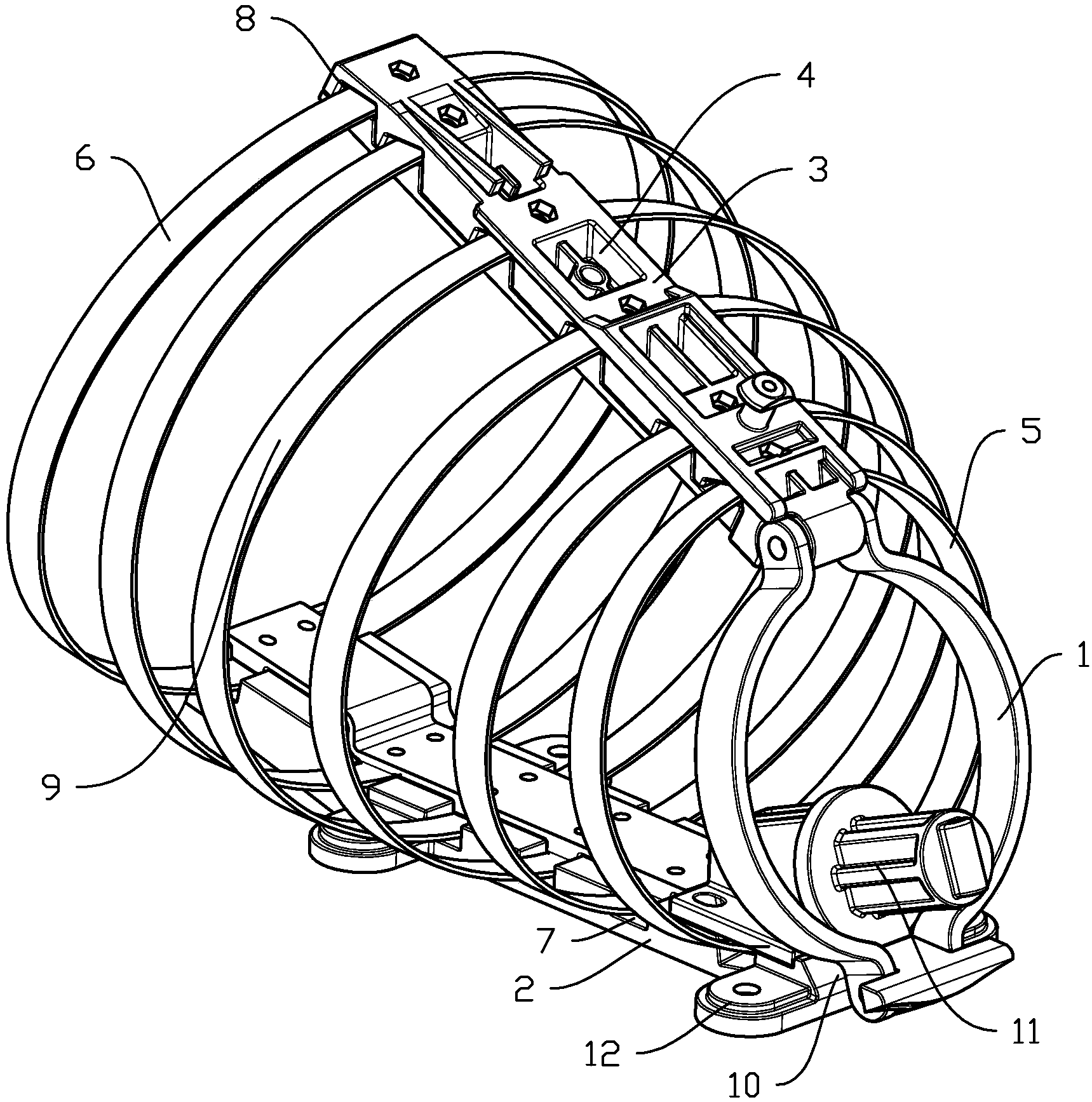 8
4
6
3
5
1
9
7
2
12
10
11