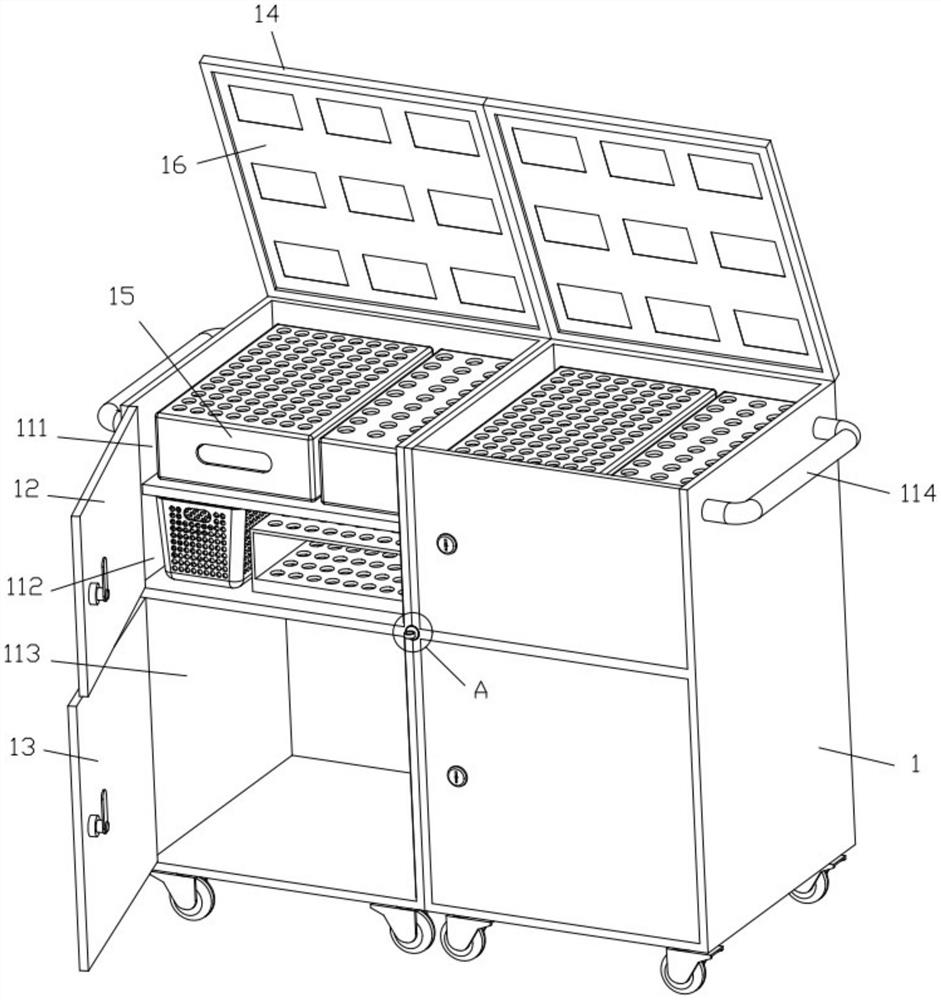 14
16
15
111
12
112
113
13
114
A
1