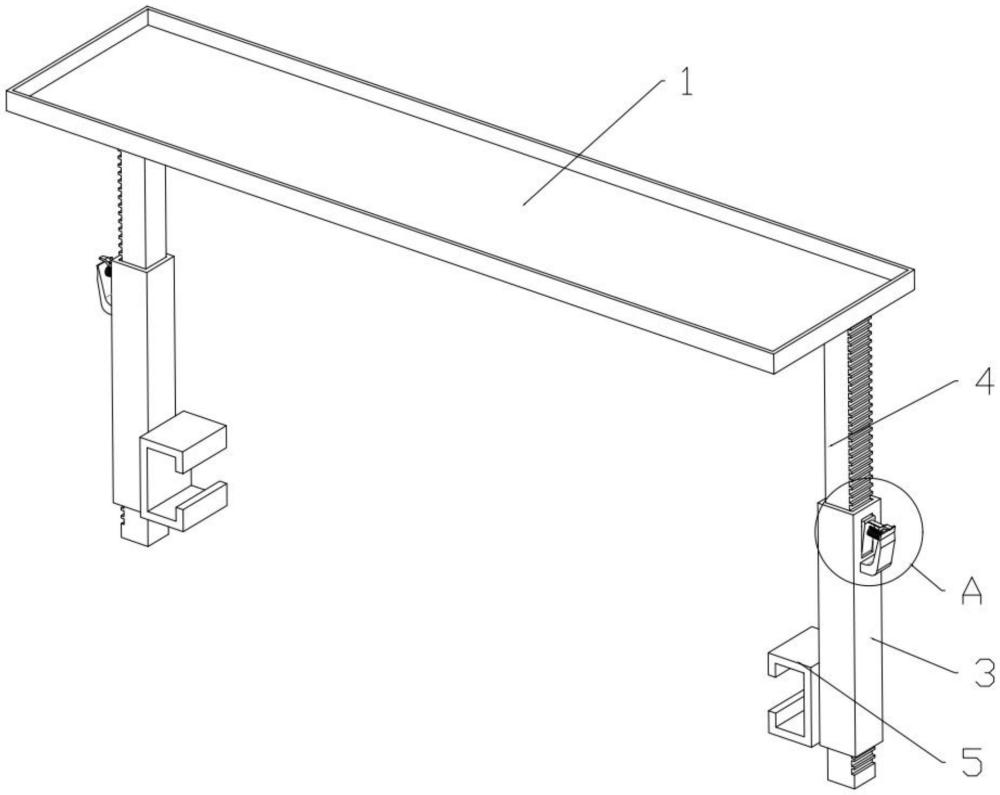 1
4
A
3
5