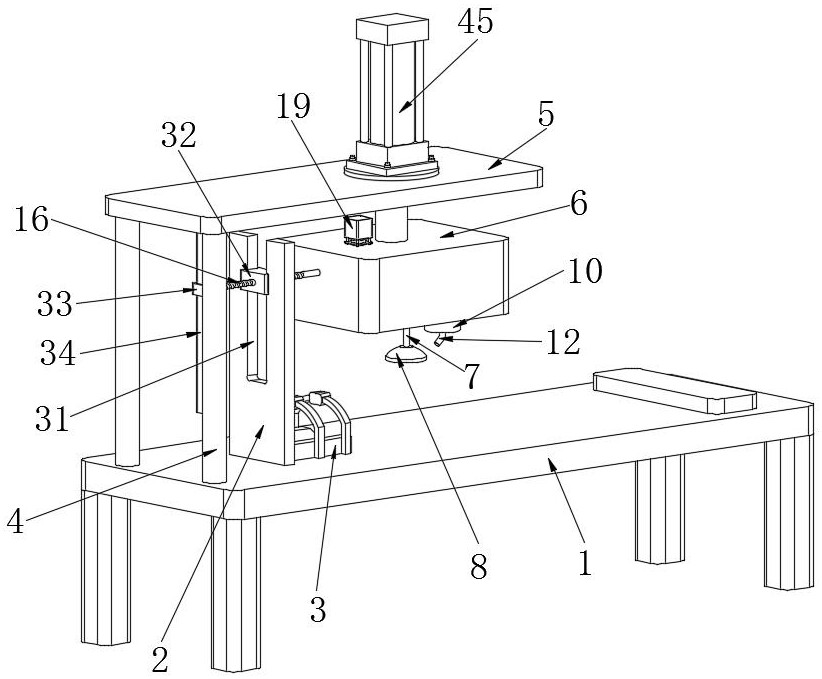 45
19
5
32
6
16
10
33
12
34
7
31
4
8
1
3
2