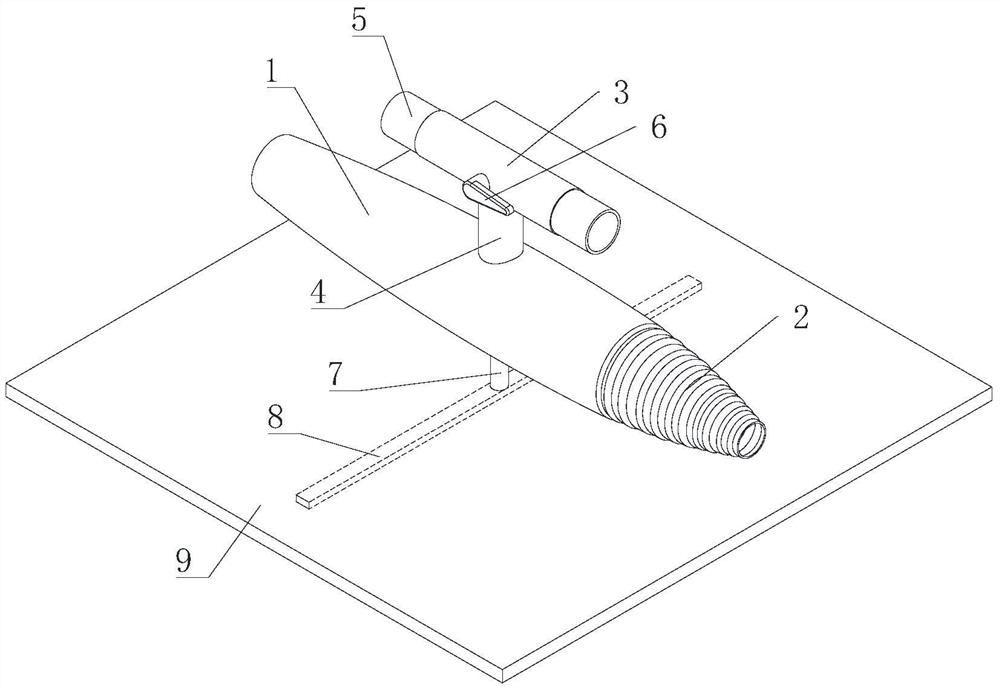 5
1
3
6
4
2
7
8
9