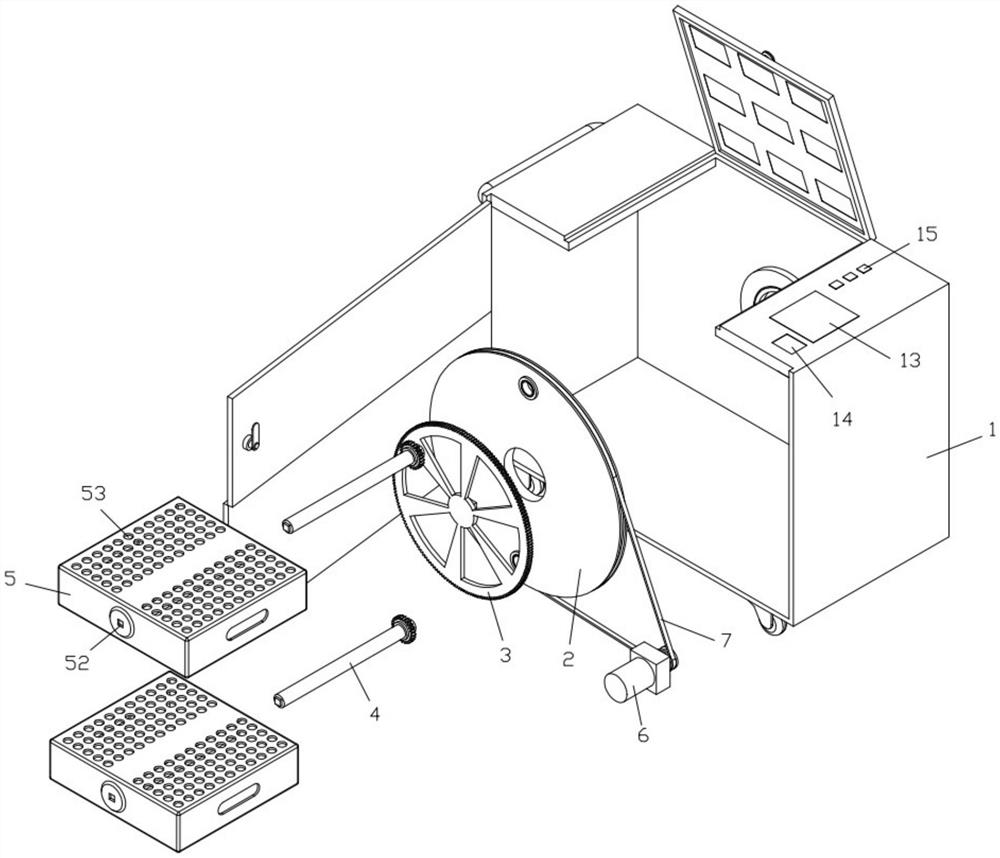 15
13
14
1
53
5
52
3
2
7
4
6