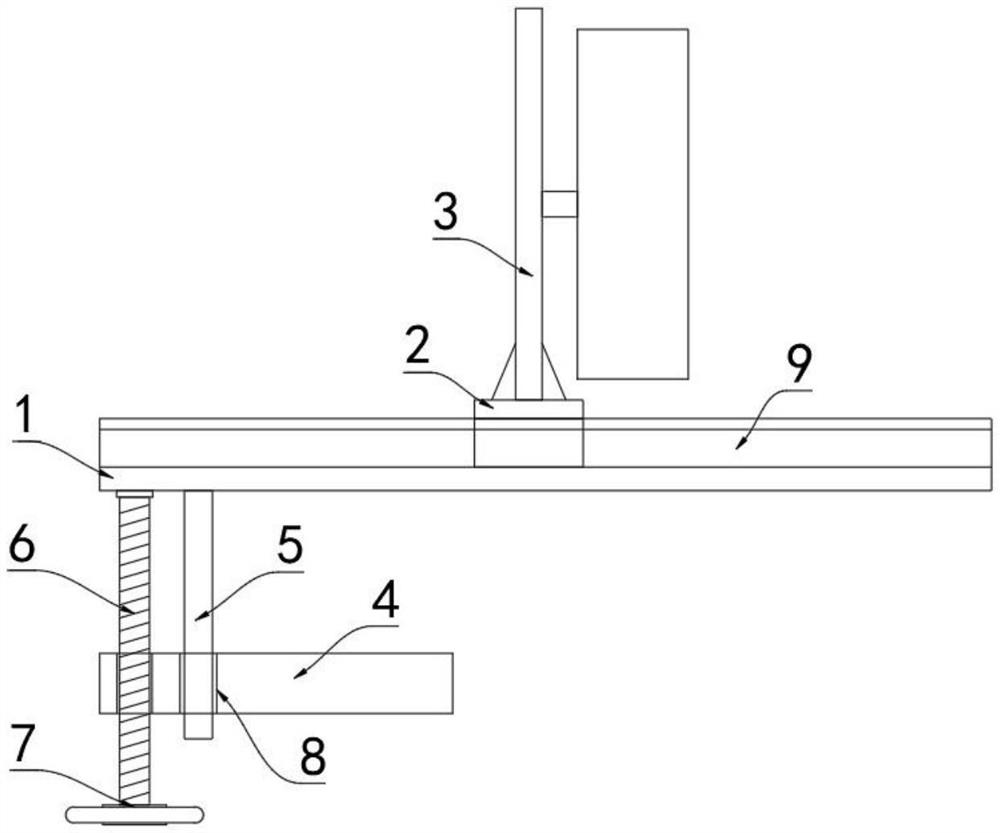 3
2
9
1
6
5
4
7
8