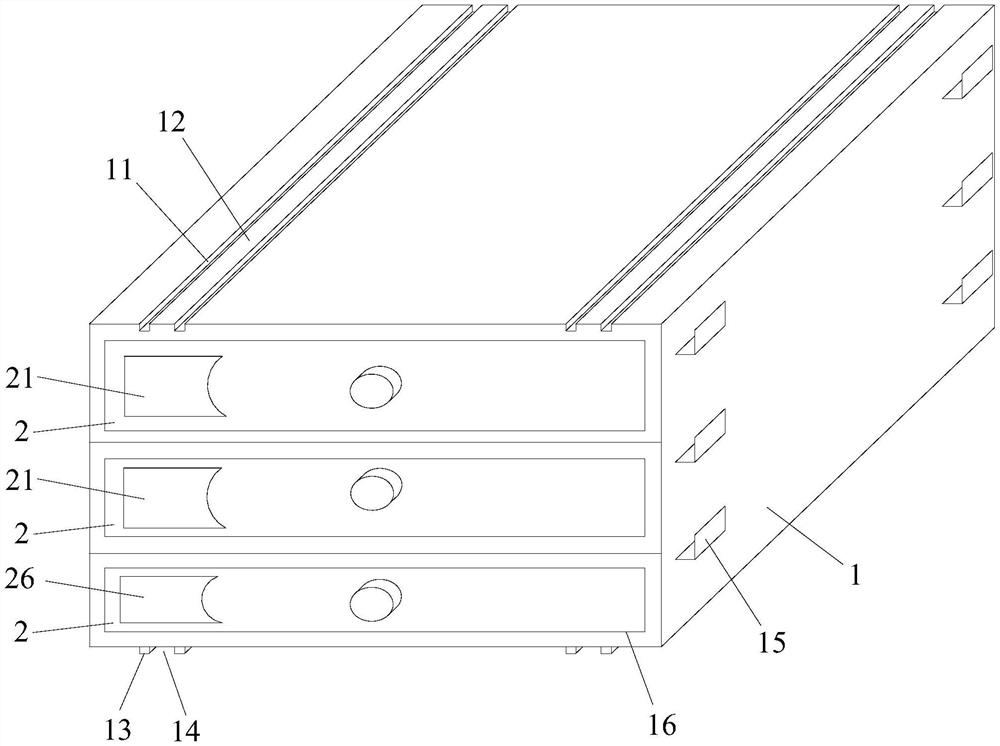 12
11
21
2
21
2
26
2
1
15
13
14
16