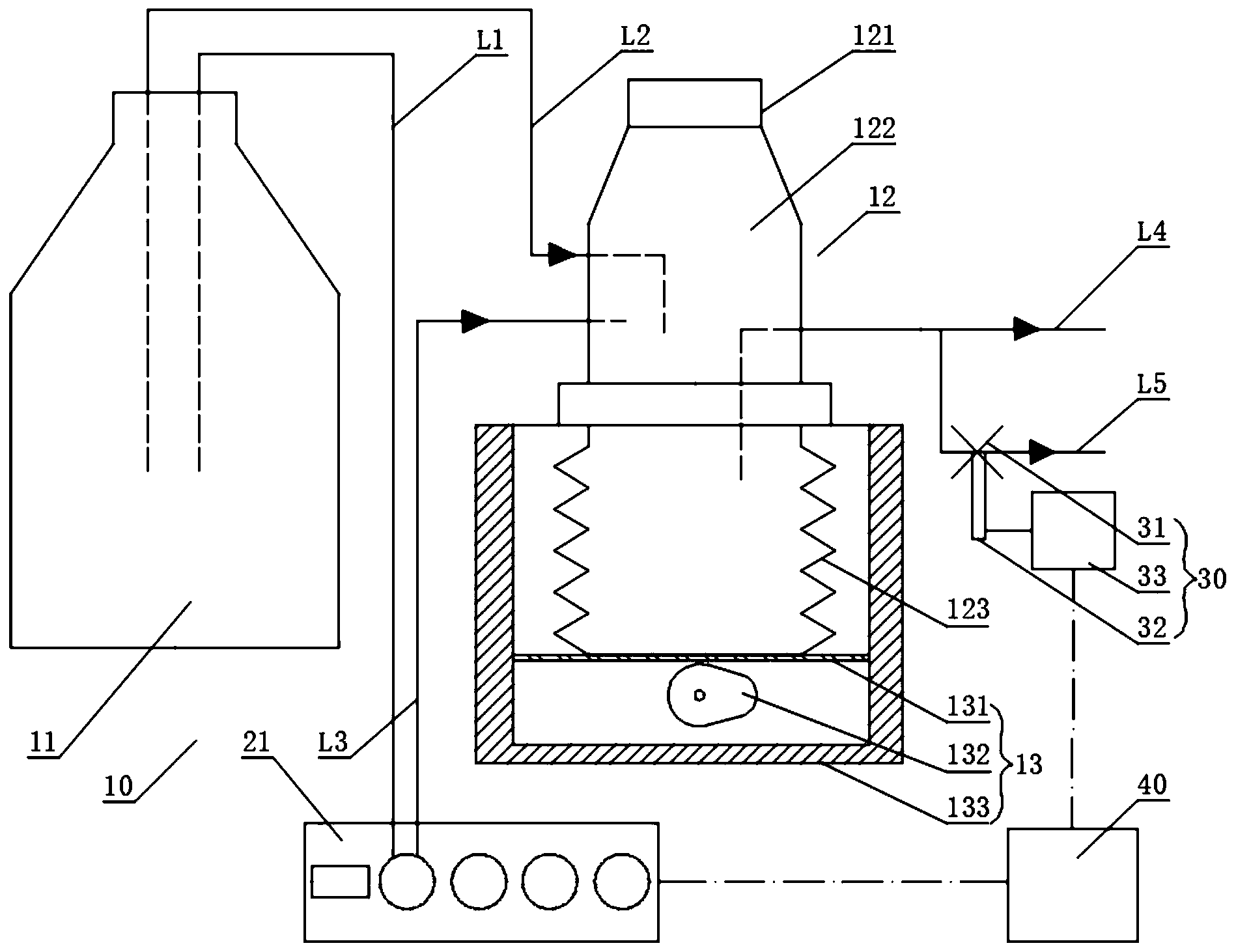 L1
L2
121
122
12
L4
L5
31
33
30
32
123
131
132
13
133
11
10
21
L3
40