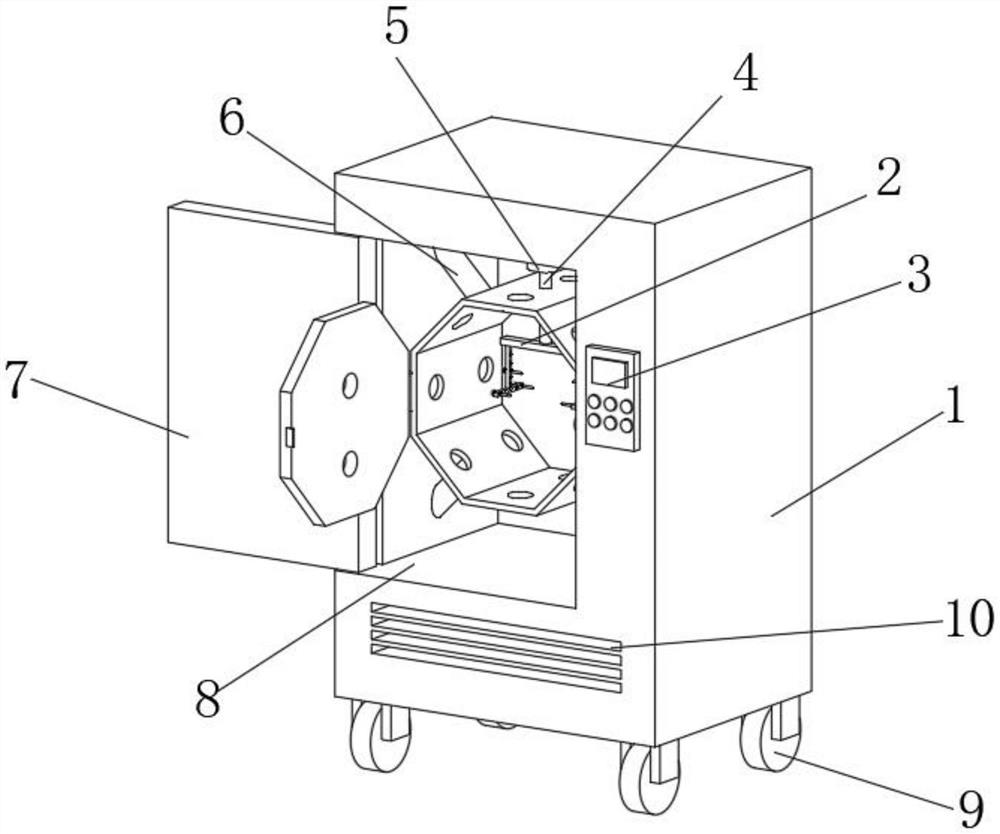 5
4
6
2
3
7
1
10
8
9