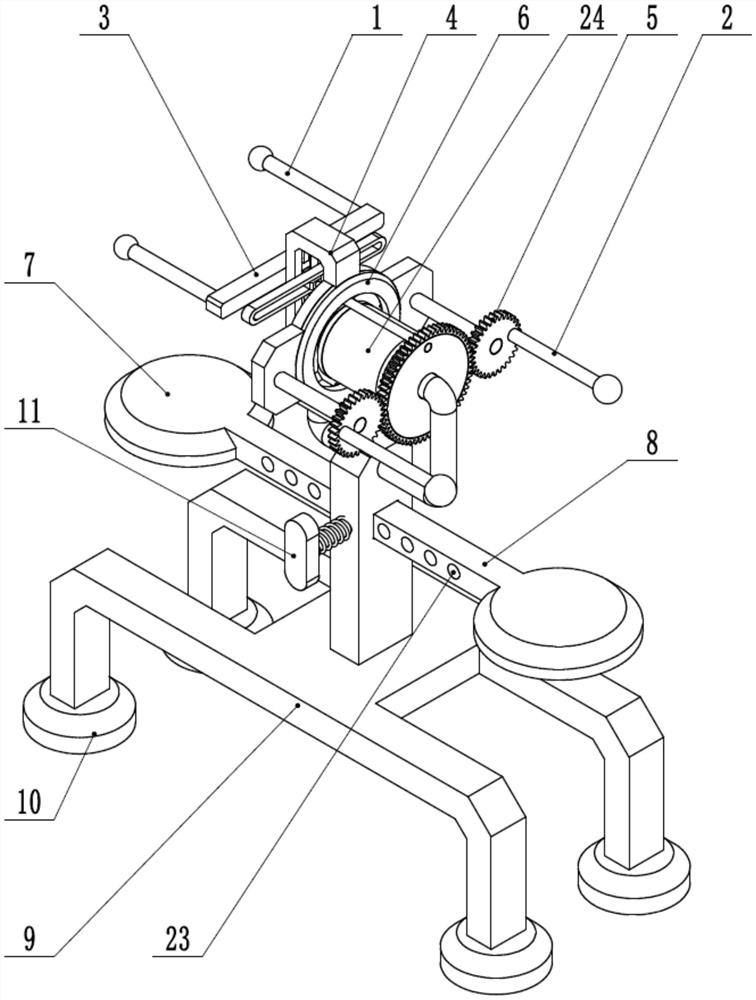 3
1
4
6
24
5
2
7
11
8
10
9
23