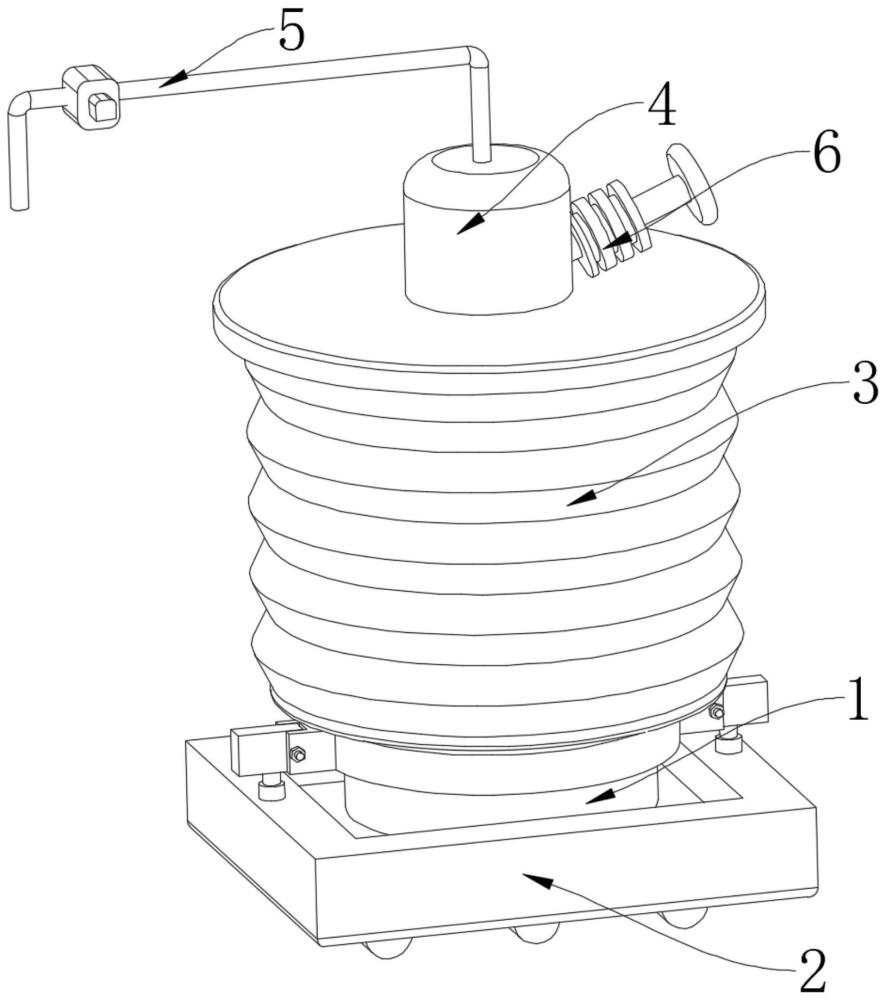 5
4
6
3
1
2