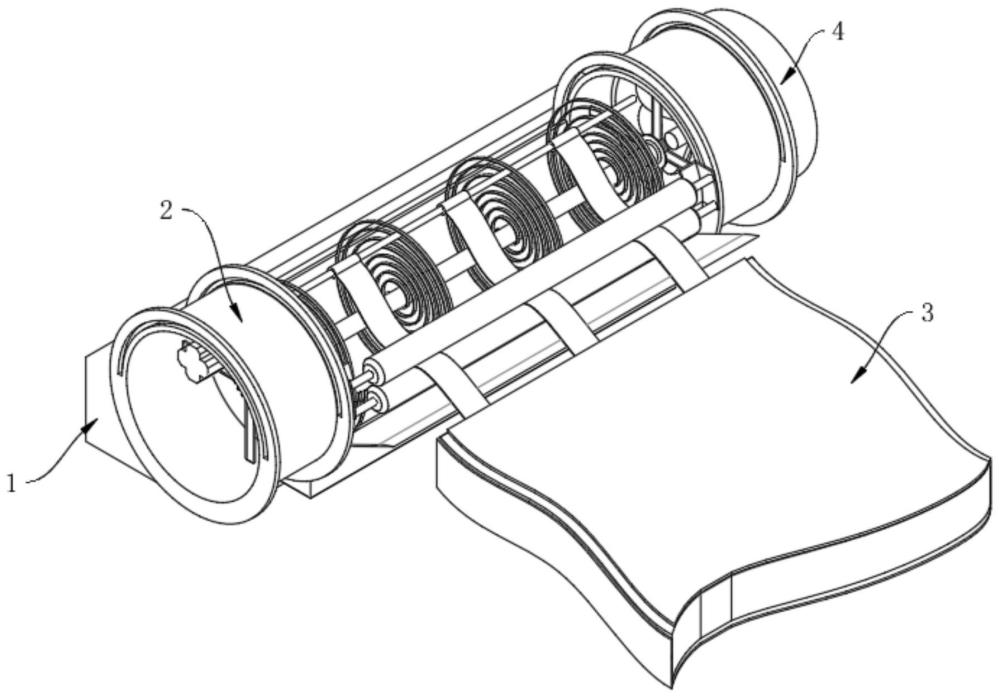 4
2
3
1