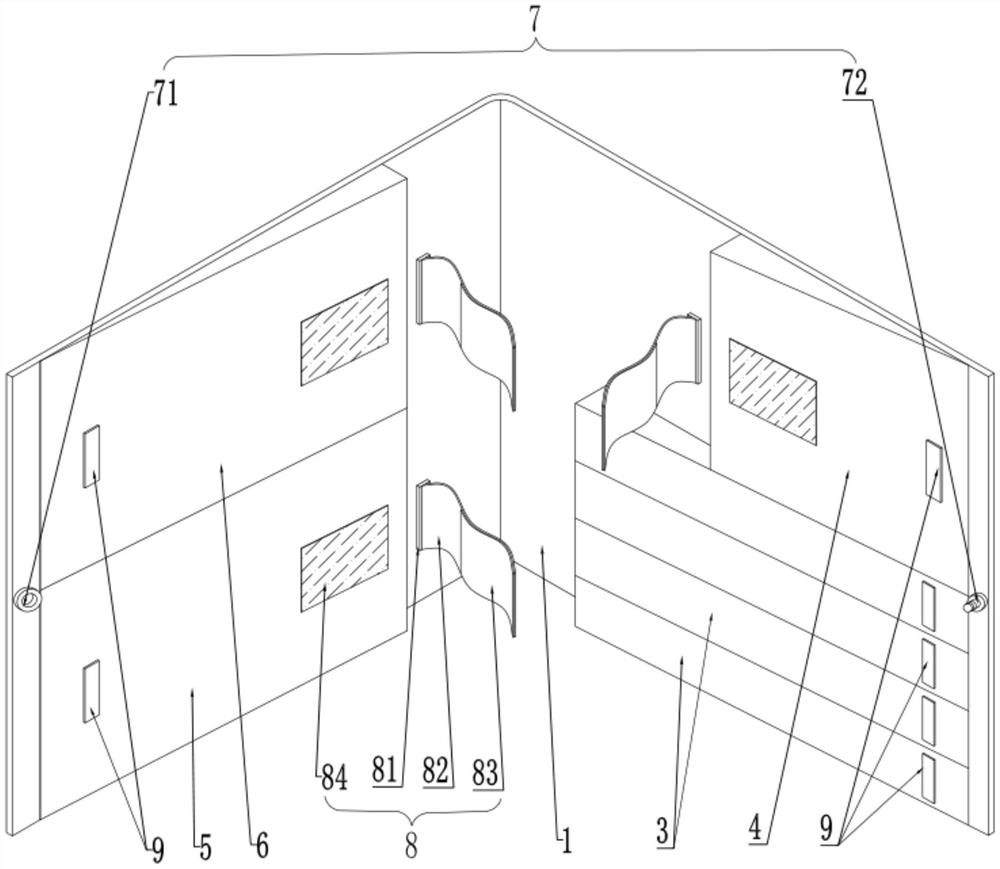 7
71
72
84
81
82
83
8
9
5
6
1
3
4
9