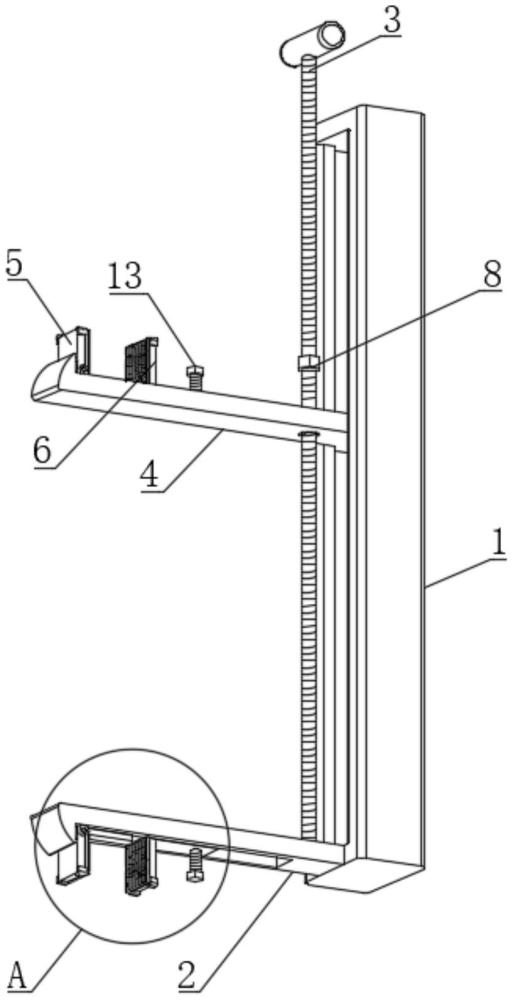 3
5
13
8
6
4
1
A
2