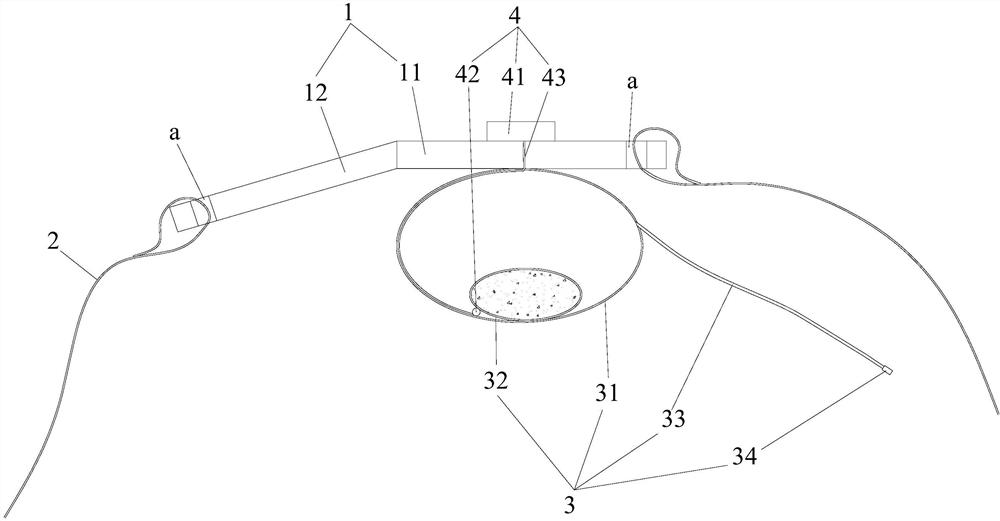 1
4
12
11
42
41
43
a
a
2
32
31
33
34
3