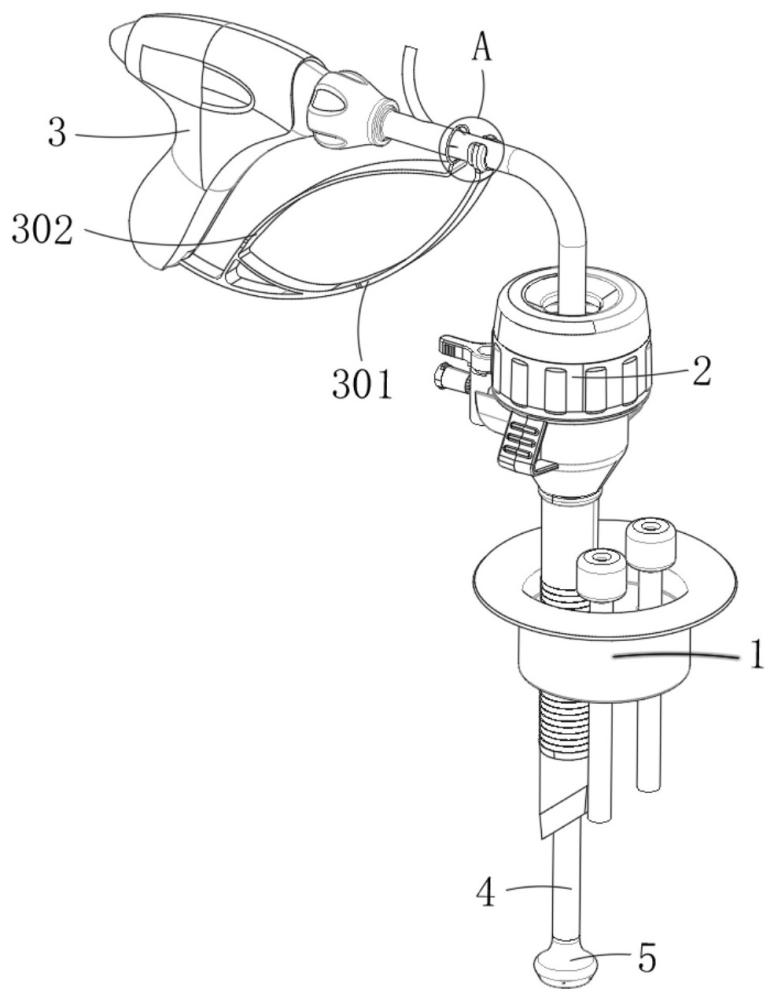 A
3
302
301
2
1
4
5