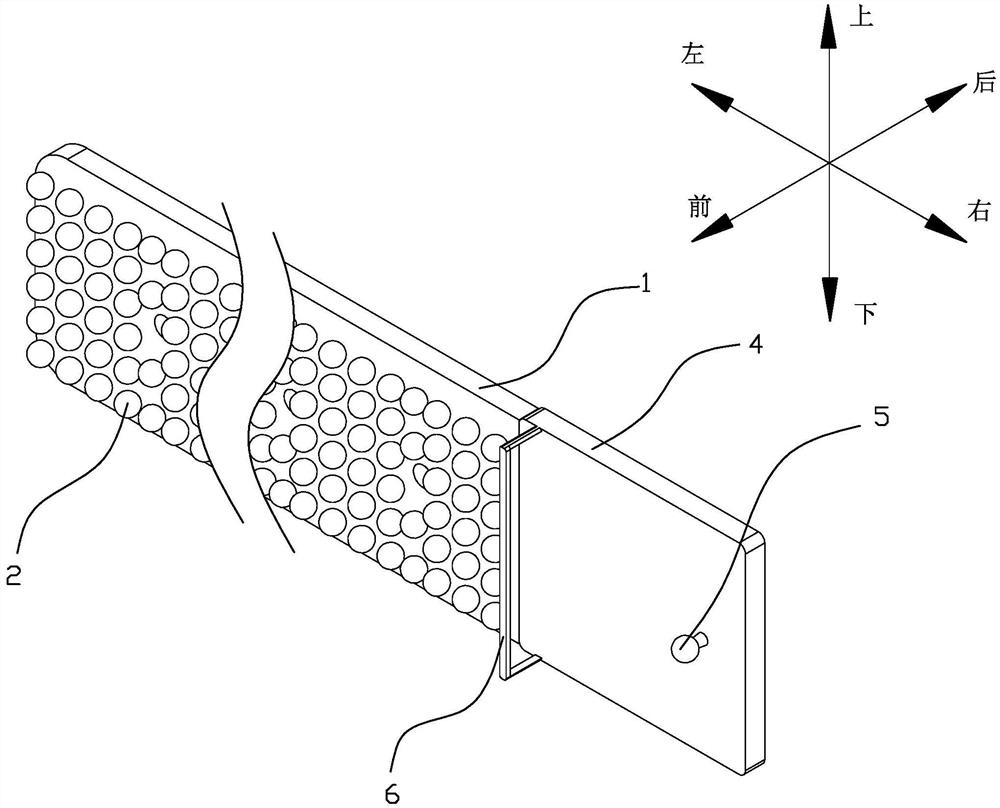 上
左
后
前
右
下
1
4
5
2
6