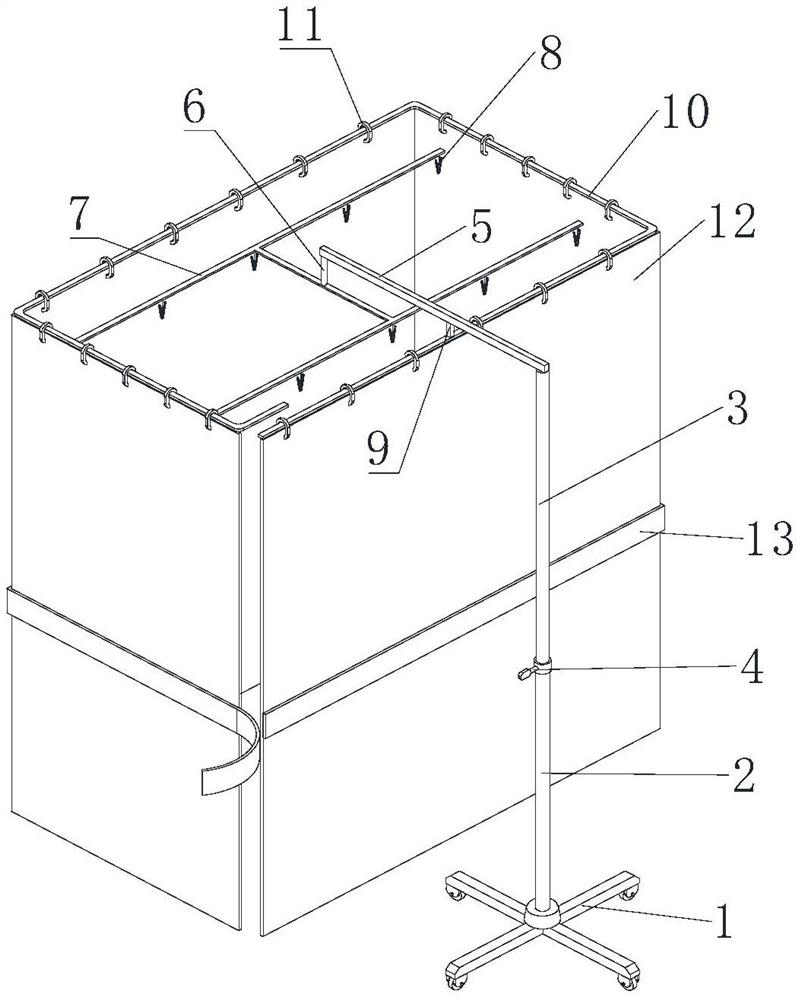 11
8
6
10
7
5
12
9
3
13
4
2
1