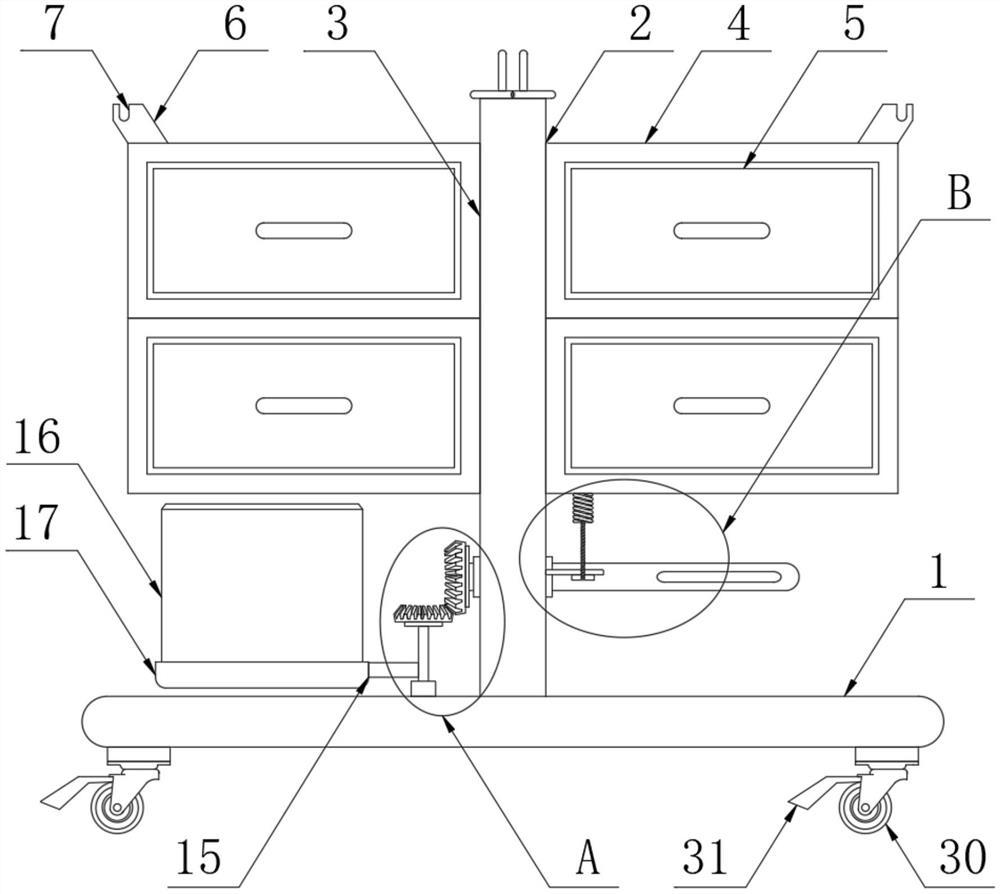 7
6
3
2
4
5
B
16
17
1
15
A
31
30